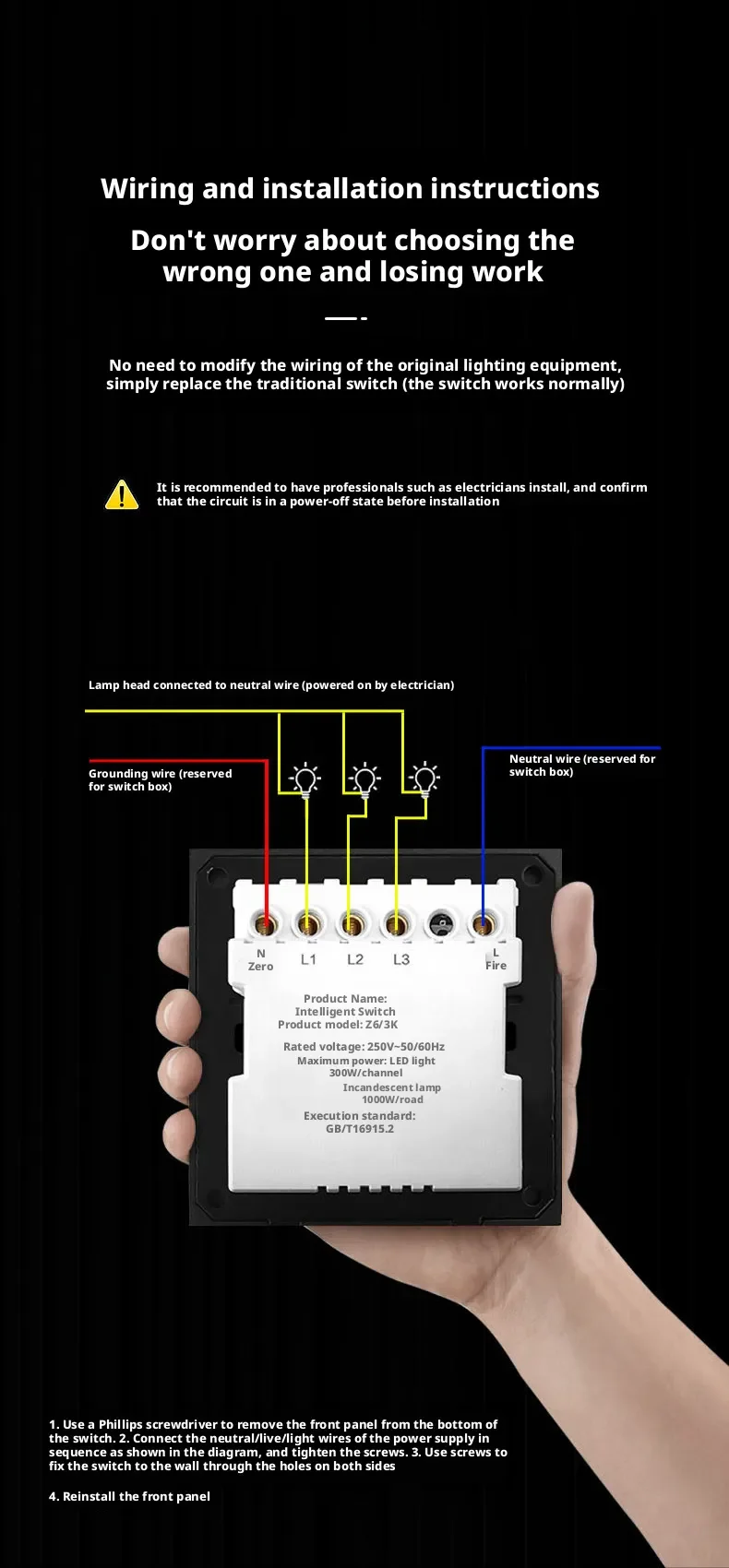 Wiring and installation instructions

Don't worry about choosing the wrong one and losing work

No need to modify the wiring of the original lighting equipment, simply replace the traditional switch (the switch works normally)

It is recommended to have professionals such as electricians install, and confirm that the circuit is in a power-off state before installation

Lamp head connected to neutral wire (powered on by electrician)

Grounding wire (reserved for switch box)

Neutral wire (reserved for switch box)

N
Zero

L1

L2

L3

L
Fire

Product Name:
Intelligent Switch
Product model: Z6/3K

Rated voltage: 250V~50/60Hz
Maximum power: LED light
300W/channel
Incandescent lamp
1000W/road

Execution standard:
GB/T16915.2

1. Use a Phillips screwdriver to remove the front panel from the bottom of the switch. 2. Connect the neutral/live/light wires of the power supply in sequence as shown in the diagram, and tighten the screws. 3. Use screws to fix the switch to the wall through the holes on both sides

4. Reinstall the front panel