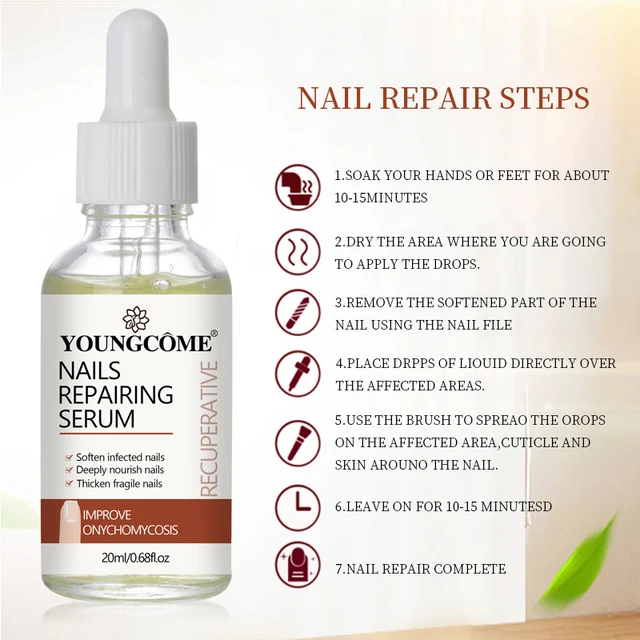 YOUNGCÔME®
NAILS REPAIRING SERUM
RECUPERATIVE
Soften infected nails
Deeply nourish nails
Thicken fragile nails
IMPROVE ONYCHOMYCOSIS
20ml/0.68fl.oz

NAIL REPAIR STEPS

1.SOAK YOUR HANDS OR FEET FOR ABOUT 10-15MINUTES

2.DRY THE AREA WHERE YOU ARE GOING TO APPLY THE DROPS.

3.REMOVE THE SOFTENED PART OF THE NAIL USING THE NAIL FILE

4.PLACE DRPPS OF LIOUID DIRECTLY OVER THE AFFECTED AREAS.

5.USE THE BRUSH TO SPREAO THE OROPS ON THE AFFECTED AREA,CUTICLE AND SKIN AROUNO THE NAIL.

6.LEAVE ON FOR 10-15 MINUTESD

7.NAIL REPAIR COMPLETE