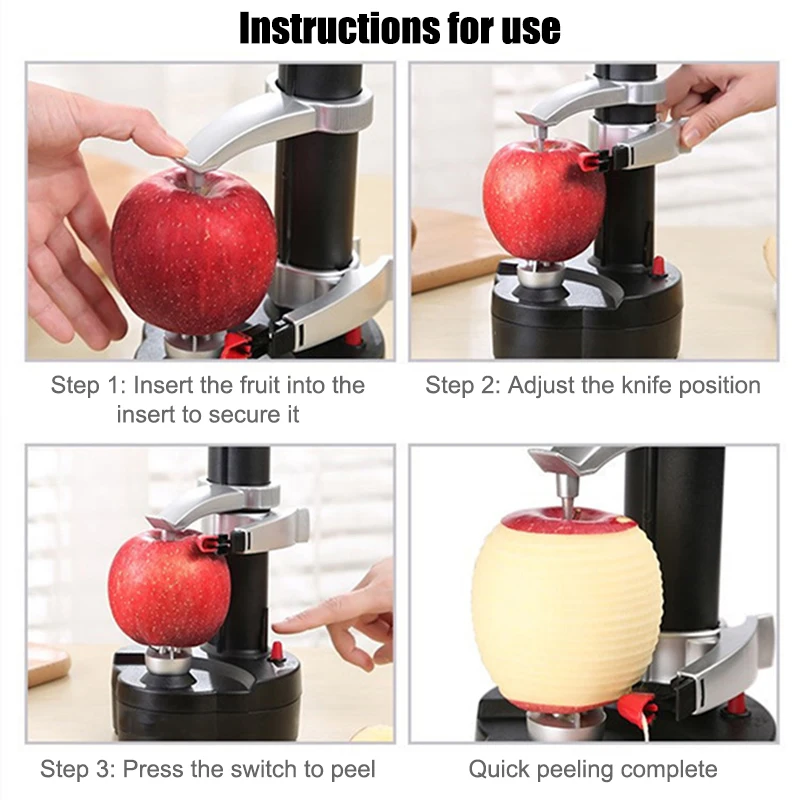 Instructions for use

Step 1: Insert the fruit into the insert to secure it

Step 2: Adjust the knife position

Step 3: Press the switch to peel

Quick peeling complete