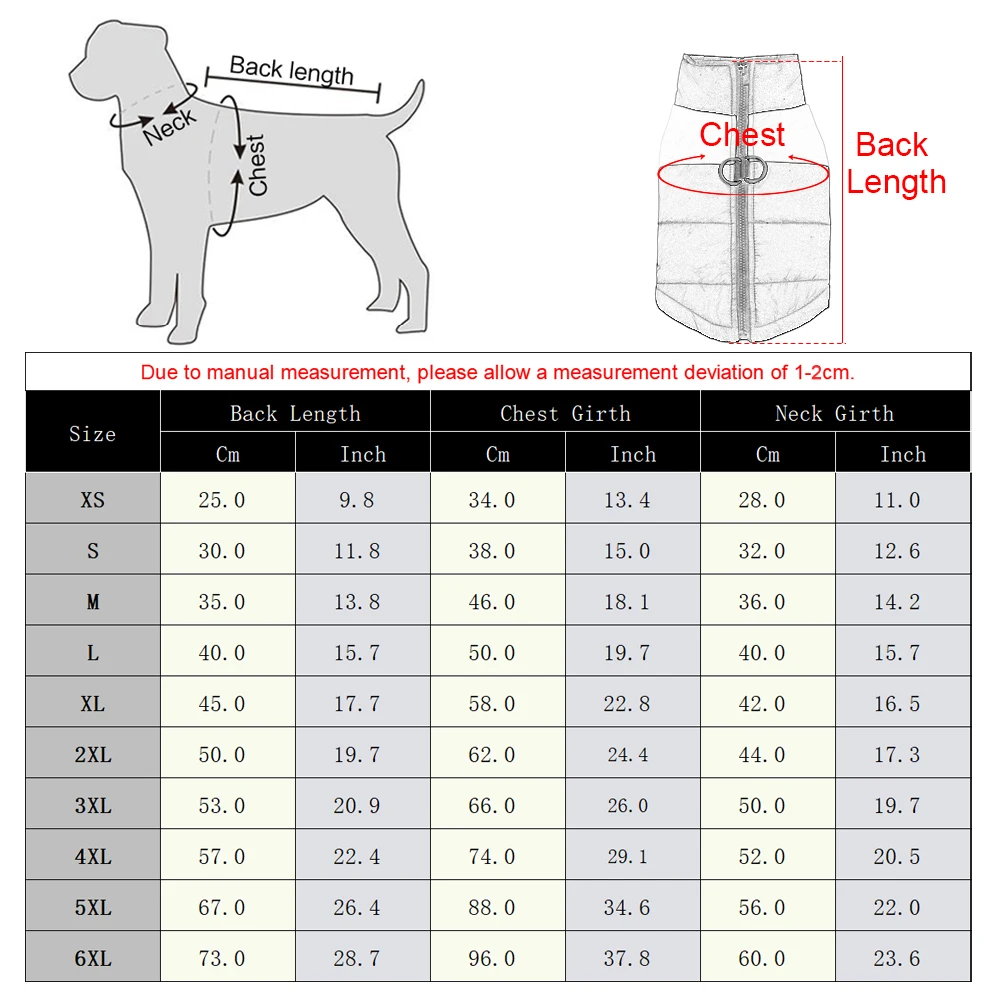 Back length

Neck

Chest

Chest

Back Length

Due to manual measurement, please allow a measurement deviation of 1-2cm.

| Size | Back Length Cm | Back Length Inch | Chest Girth Cm | Chest Girth Inch | Neck Girth Cm | Neck Girth Inch |
|---|---|---|---|---|---|---|
| XS | 25.0 | 9.8 | 34.0 | 13.4 | 28.0 | 11.0 |
| S | 30.0 | 11.8 | 38.0 | 15.0 | 32.0 | 12.6 |
| M | 35.0 | 13.8 | 46.0 | 18.1 | 36.0 | 14.2 |
| L | 40.0 | 15.7 | 50.0 | 19.7 | 40.0 | 15.7 |
| XL | 45.0 | 17.7 | 58.0 | 22.8 | 42.0 | 16.5 |
| 2XL | 50.0 | 19.7 | 62.0 | 24.4 | 44.0 | 17.3 |
| 3XL | 53.0 | 20.9 | 66.0 | 26.0 | 50.0 | 19.7 |
| 4XL | 57.0 | 22.4 | 74.0 | 29.1 | 52.0 | 20.5 |
| 5XL | 67.0 | 26.4 | 88.0 | 34.6 | 56.0 | 22.0 |
| 6XL | 73.0 | 28.7 | 96.0 | 37.8 | 60.0 | 23.6 |