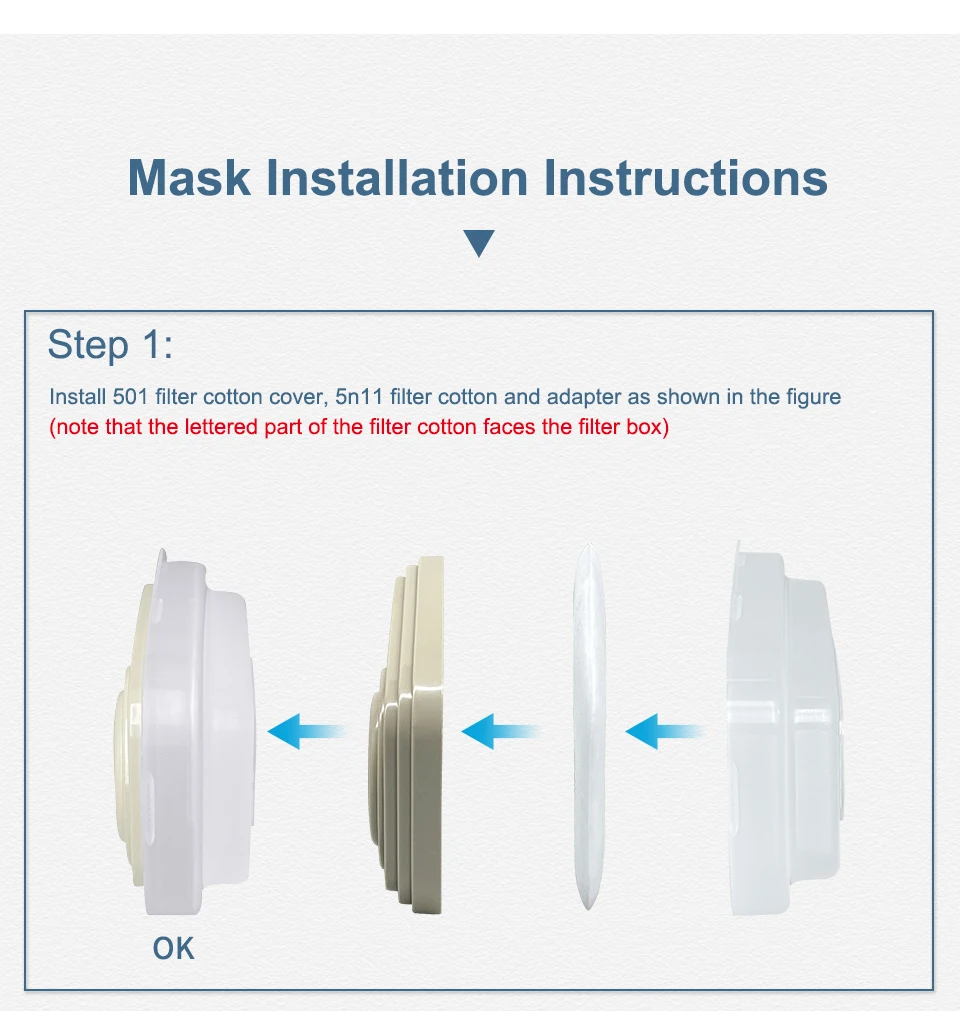 Mask Installation Instructions

Step 1:

Install 501 filter cotton cover, 5n11 filter cotton and adapter as shown in the figure (note that the lettered part of the filter cotton faces the filter box)

OK