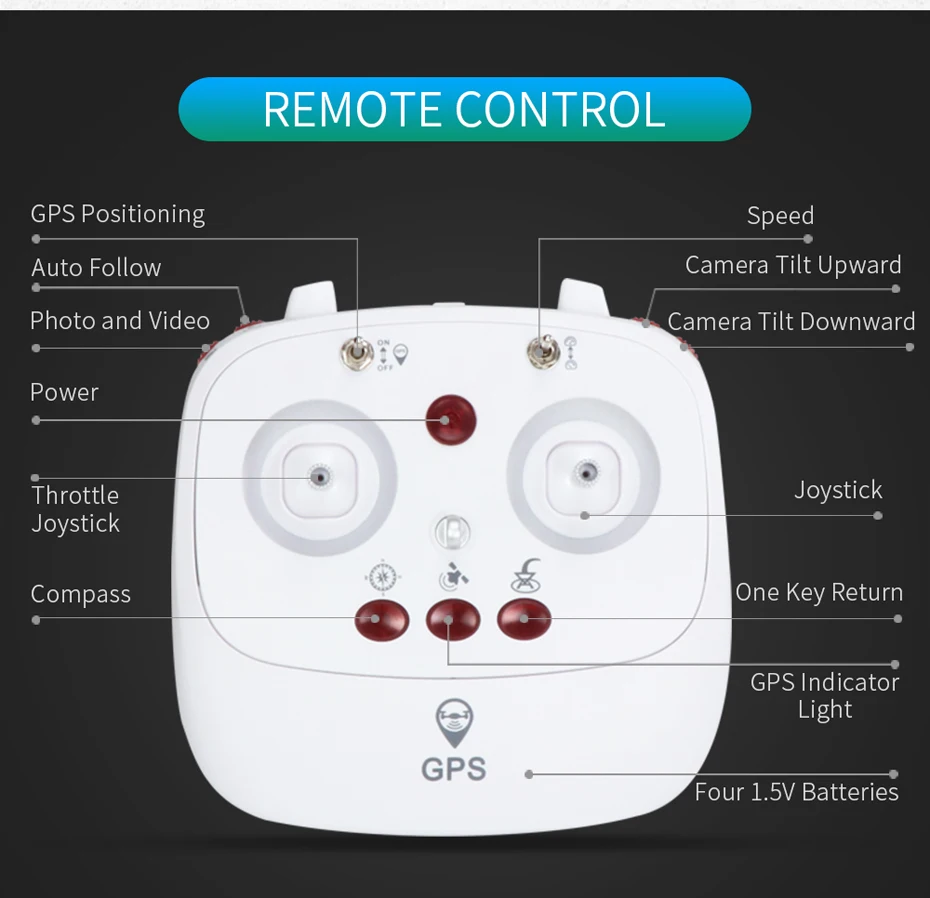 REMOTE CONTROL

GPS Positioning

Auto Follow

Photo and Video

Power

Throttle Joystick

Compass

Speed

Camera Tilt Upward

Camera Tilt Downward

Joystick

One Key Return

GPS Indicator Light

Four 1.5V Batteries

ON

OFF

GPS