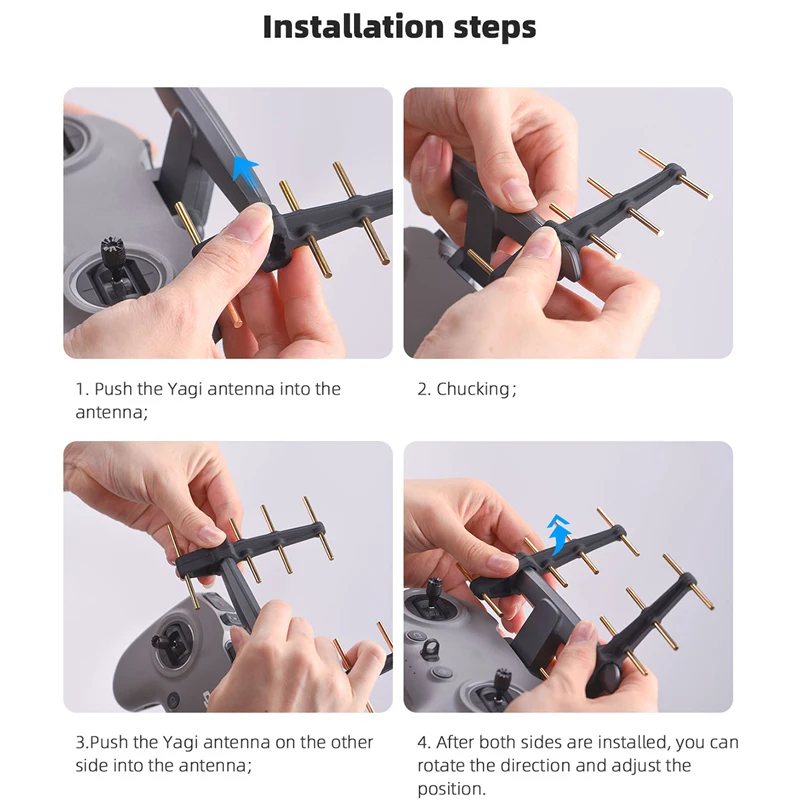 Installation steps

1. Push the Yagi antenna into the antenna;

2. Chucking;

3.Push the Yagi antenna on the other side into the antenna;

4. After both sides are installed, you can rotate the direction and adjust the position.