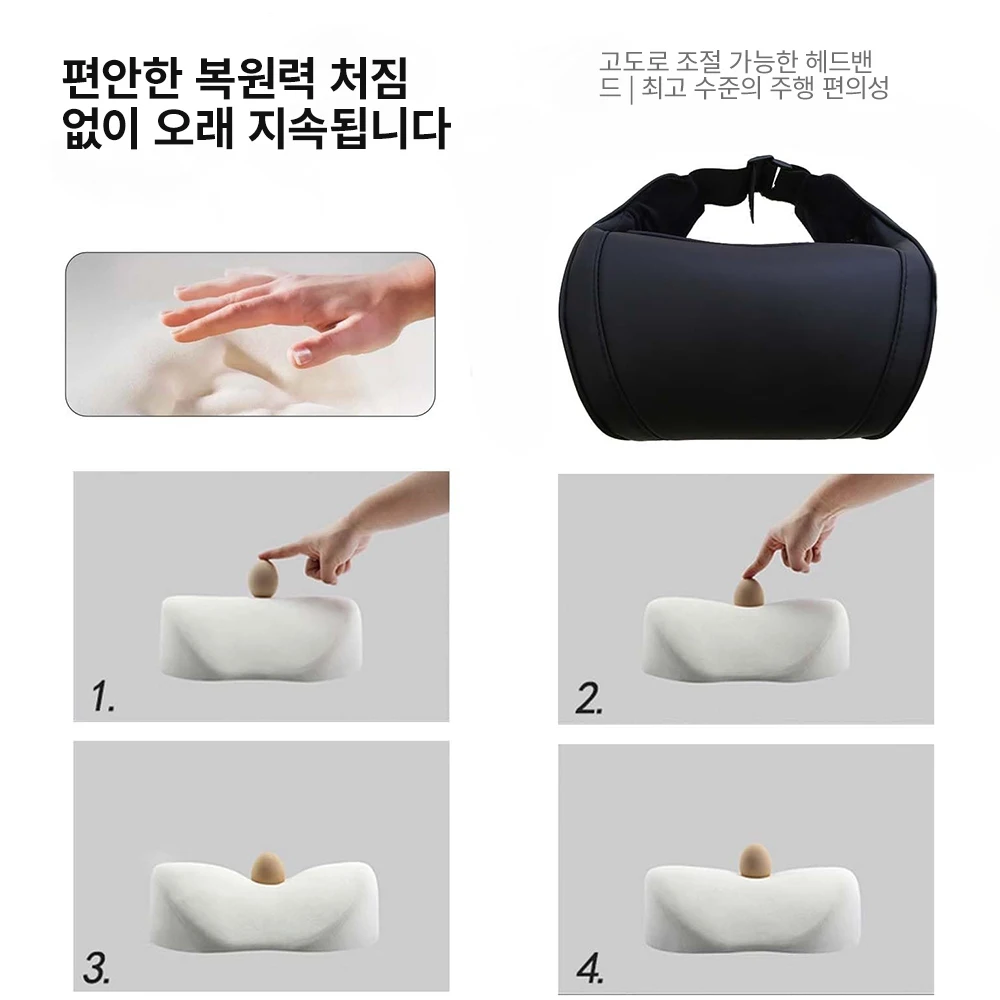 편안한 복원력 처짐 없이 오래 지속됩니다

고도로 조절 가능한 헤드밴드 | 최고 수준의 주행 편의성

1.

2.

3.

4.