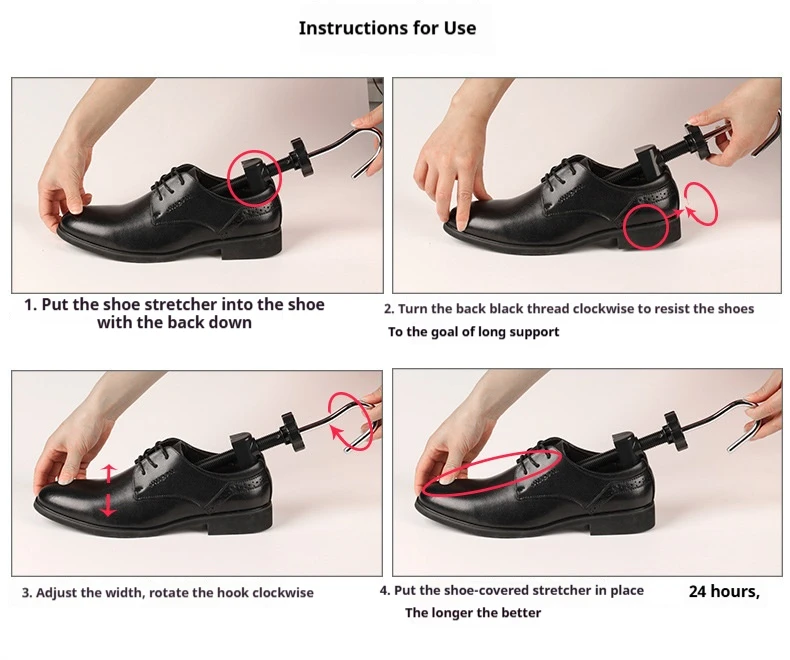 Instructions for Use

1. Put the shoe stretcher into the shoe with the back down

2. Turn the back black thread clockwise to resist the shoes To the goal of long support

3. Adjust the width, rotate the hook clockwise

4. Put the shoe-covered stretcher in place 24 hours, The longer the better