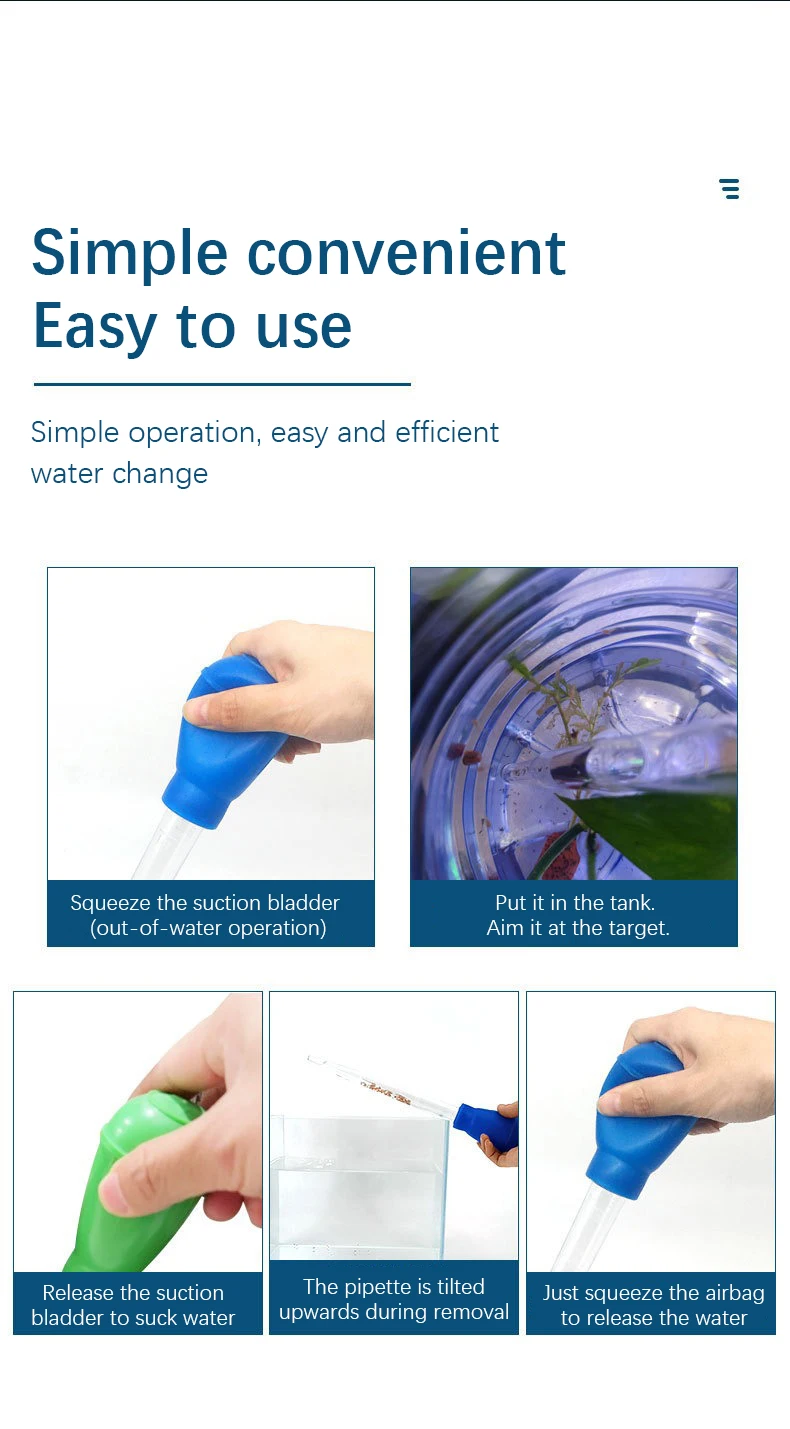 Simple convenient
Easy to use

Simple operation, easy and efficient water change

Squeeze the suction bladder (out-of-water operation)

Put it in the tank. Aim it at the target.

Release the suction bladder to suck water

The pipette is tilted upwards during removal

Just squeeze the airbag to release the water