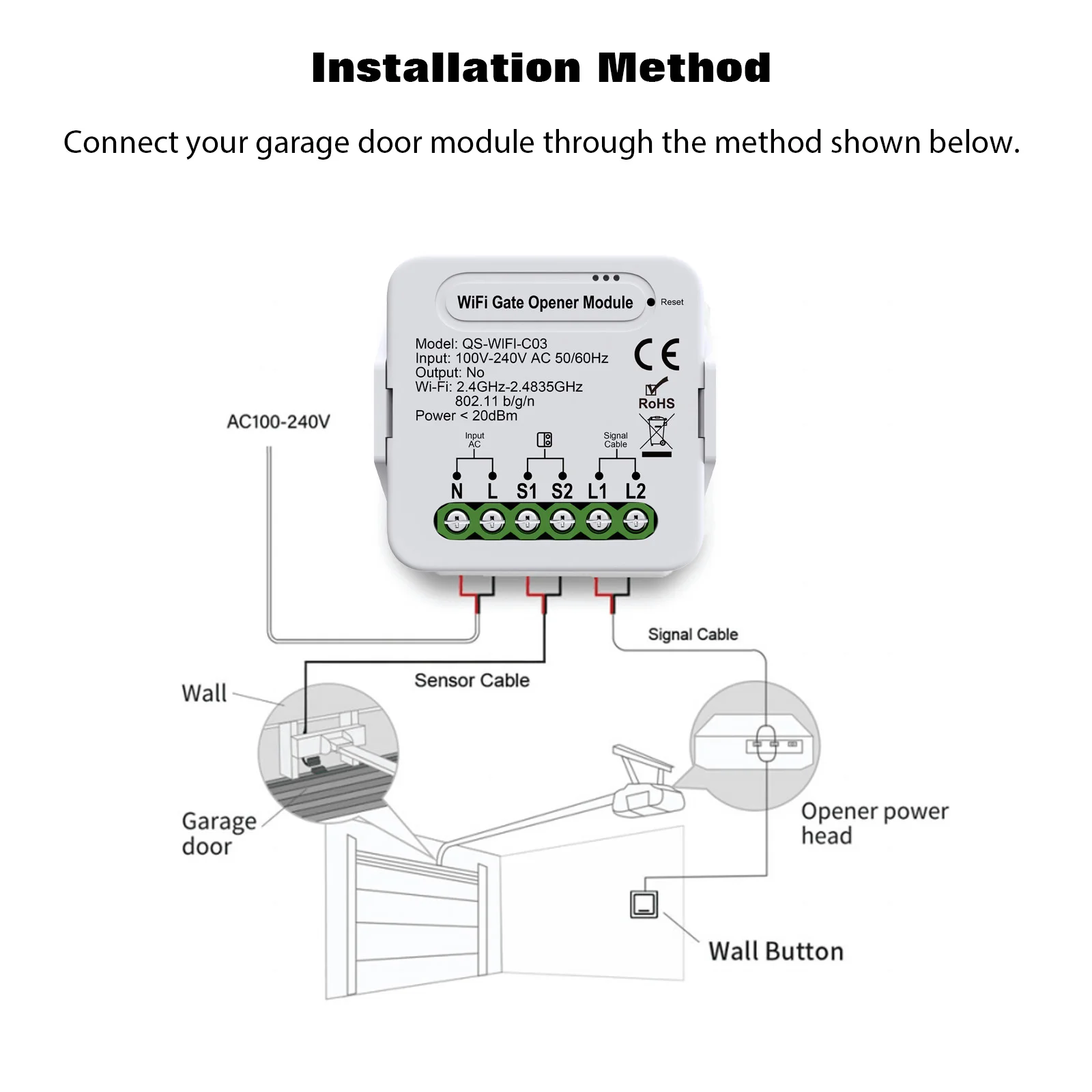 Installation Method

Connect your garage door module through the method shown below.

WiFi Gate Opener Module

Reset

Model: QS-WIFI-C03
Input: 100V-240V AC 50/60Hz
Output: No
Wi-Fi: 2.4GHz-2.4835GHz
802.11 b/g/n
Power < 20dBm

CE

RoHS

Input AC

Signal Cable

N L S1 S2 L1 L2

AC100-240V

Signal Cable

Sensor Cable

Wall

Garage door

Opener power head

Wall Button