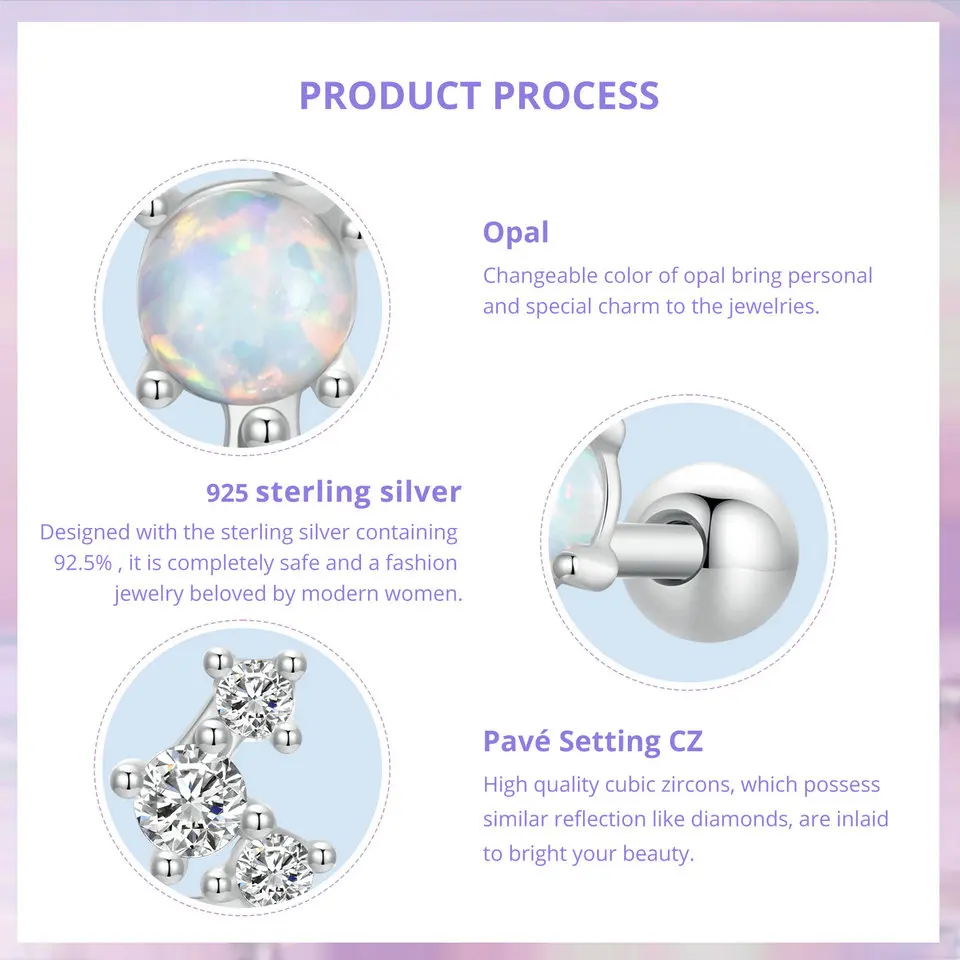 PRODUCT PROCESS

Opal

Changeable color of opal bring personal and special charm to the jewelries.

925 sterling silver

Designed with the sterling silver containing 92.5% , it is completely safe and a fashion jewelry beloved by modern women.

Pavé Setting CZ

High quality cubic zircons, which possess similar reflection like diamonds, are inlaid to bright your beauty.