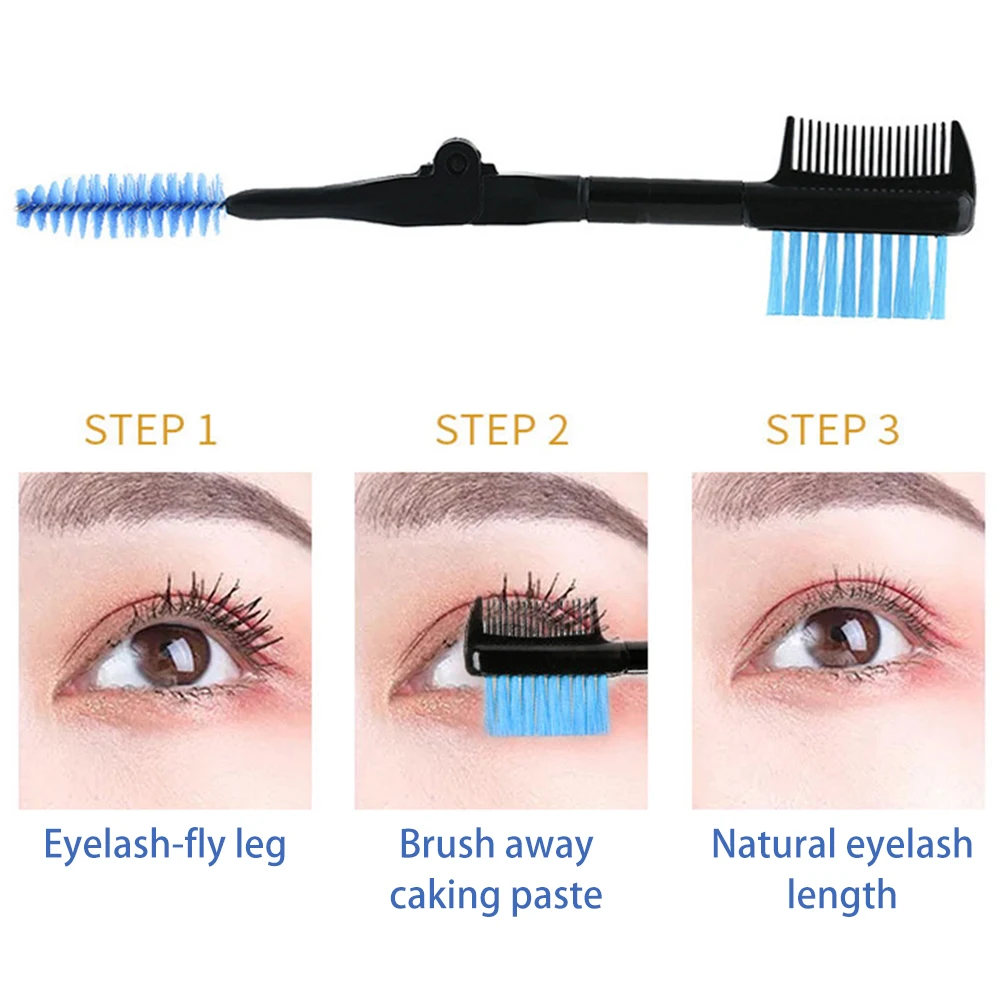 STEP 1

Eyelash-fly leg

STEP 2

Brush away caking paste

STEP 3

Natural eyelash length