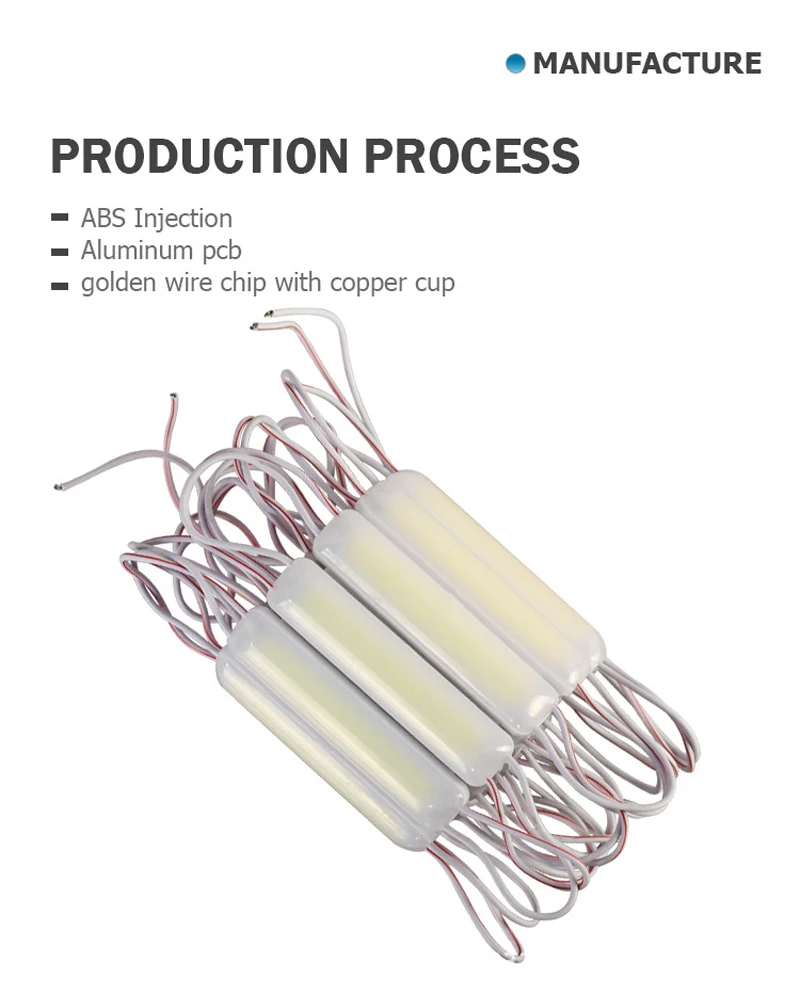 MANUFACTURE

PRODUCTION PROCESS

- ABS Injection
- Aluminum pcb
- golden wire chip with copper cup