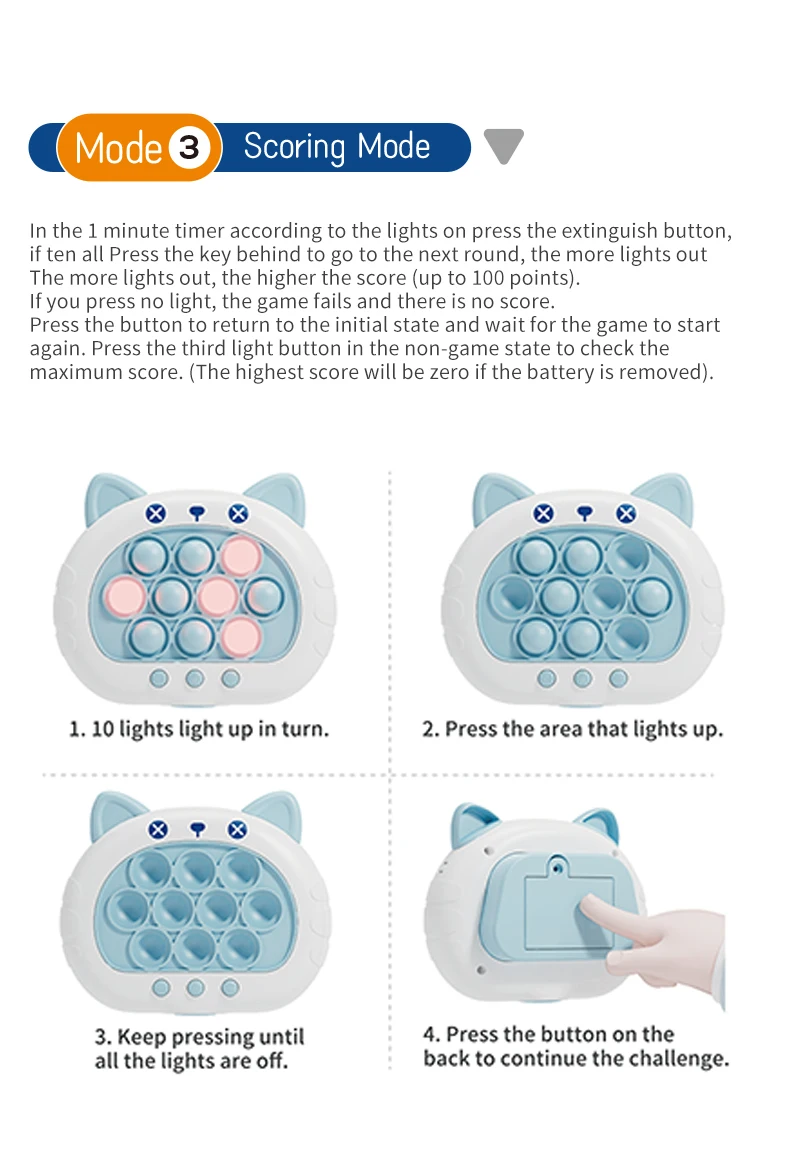 Mode 3 Scoring Mode

In the 1 minute timer according to the lights on press the extinguish button, if ten all Press the key behind to go to the next round, the more lights out The more lights out, the higher the score (up to 100 points).
If you press no light, the game fails and there is no score.
Press the button to return to the initial state and wait for the game to start again. Press the third light button in the non-game state to check the maximum score. (The highest score will be zero if the battery is removed).

1. 10 lights light up in turn.

2. Press the area that lights up.

3. Keep pressing until all the lights are off.

4. Press the button on the back to continue the challenge.