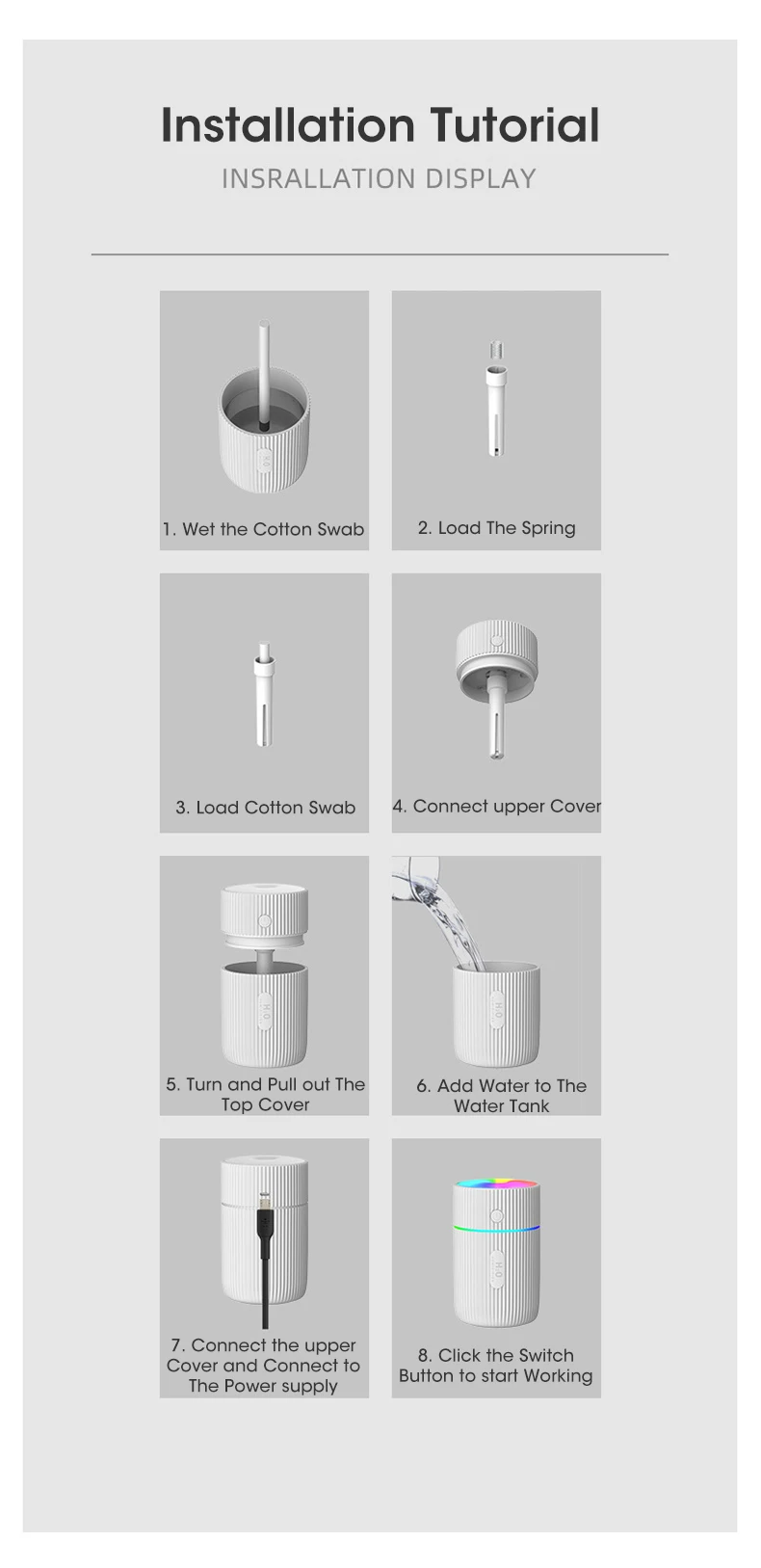 Installation Tutorial

INSRALLATION DISPLAY

1. Wet the Cotton Swab

2. Load The Spring

3. Load Cotton Swab

4. Connect upper Cover

5. Turn and Pull out The Top Cover

6. Add Water to The Water Tank

7. Connect the upper Cover and Connect to The Power supply

8. Click the Switch Button to start Working