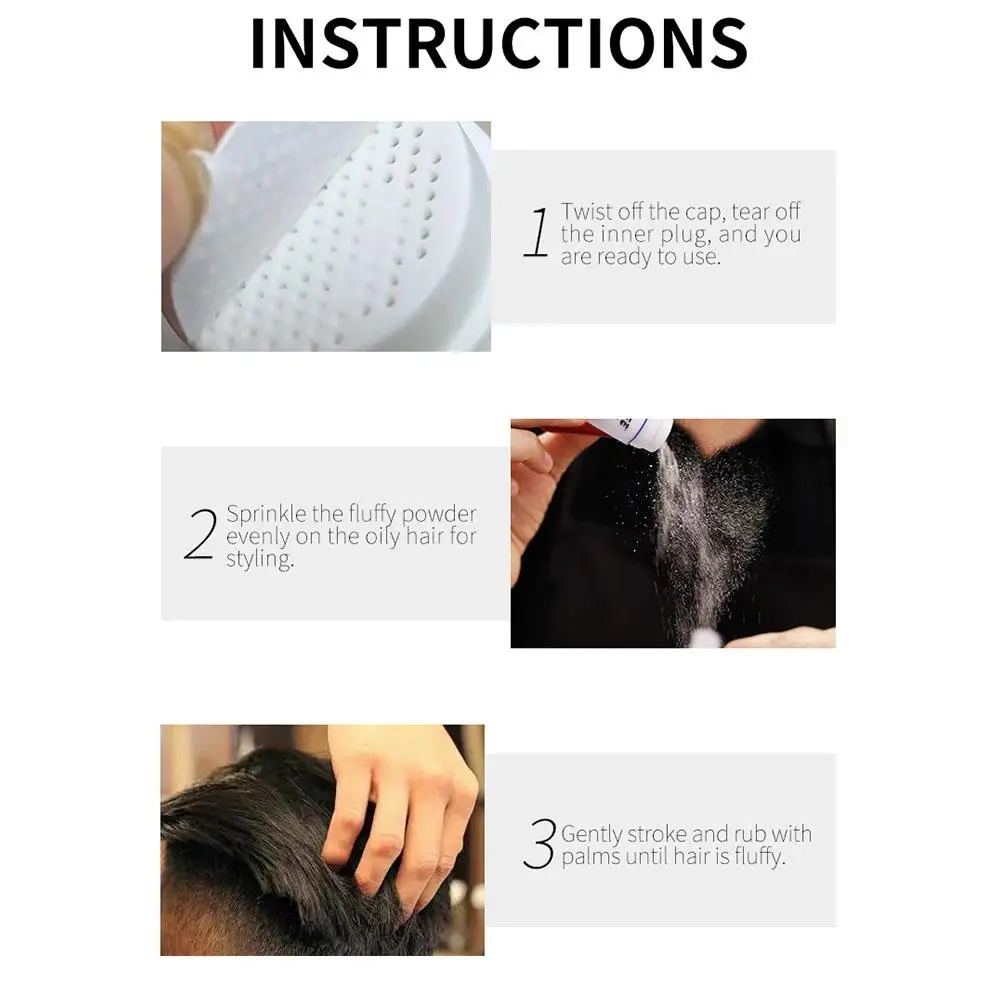 INSTRUCTIONS

1 Twist off the cap, tear off the inner plug, and you are ready to use.

2 Sprinkle the fluffy powder evenly on the oily hair for styling.

3 Gently stroke and rub with palms until hair is fluffy.