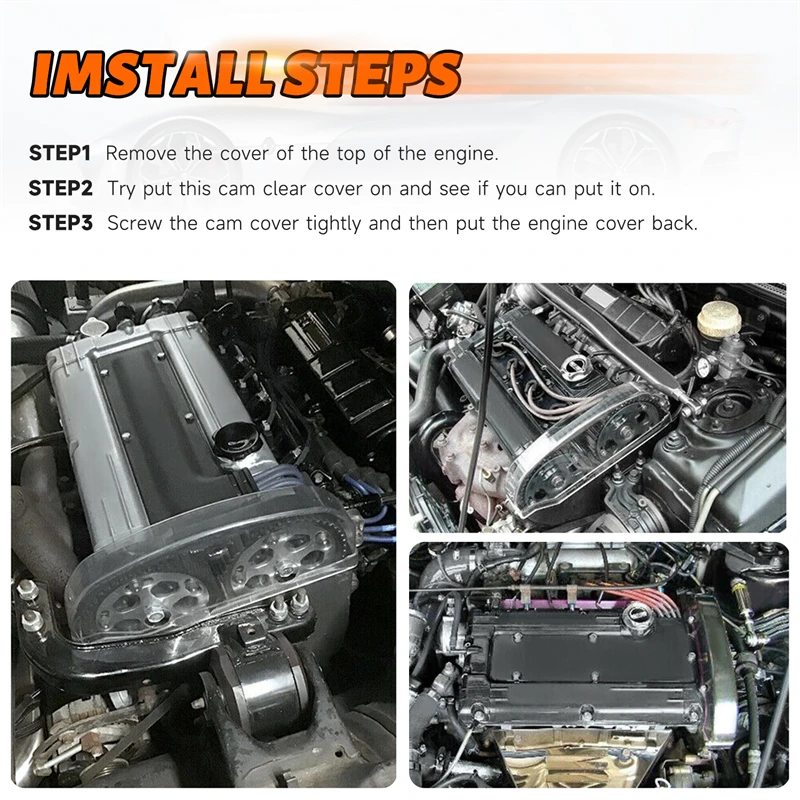 IMSTALL STEPS

STEP1 Remove the cover of the top of the engine.

STEP2 Try put this cam clear cover on and see if you can put it on.

STEP3 Screw the cam cover tightly and then put the engine cover back.