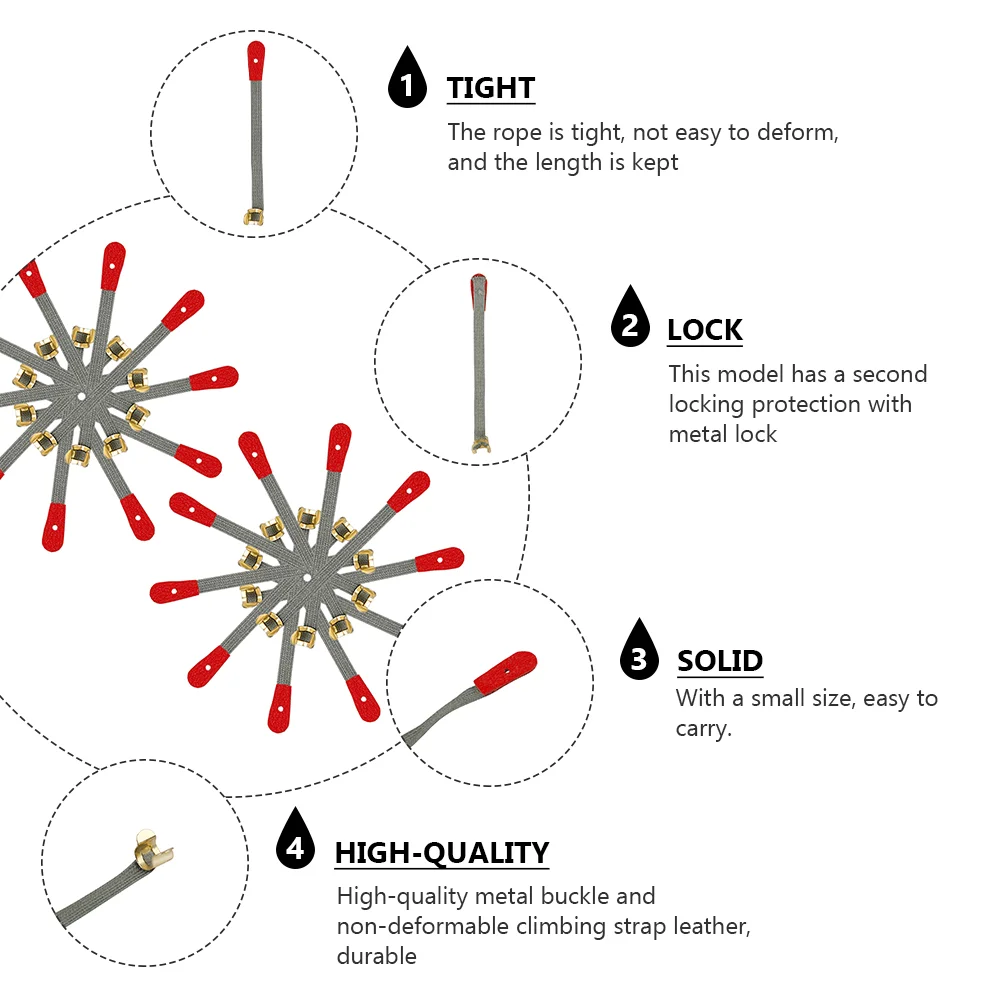 1 TIGHT

The rope is tight, not easy to deform, and the length is kept

2 LOCK

This model has a second locking protection with metal lock

3 SOLID

With a small size, easy to carry.

4 HIGH-QUALITY

High-quality metal buckle and non-deformable climbing strap leather, durable