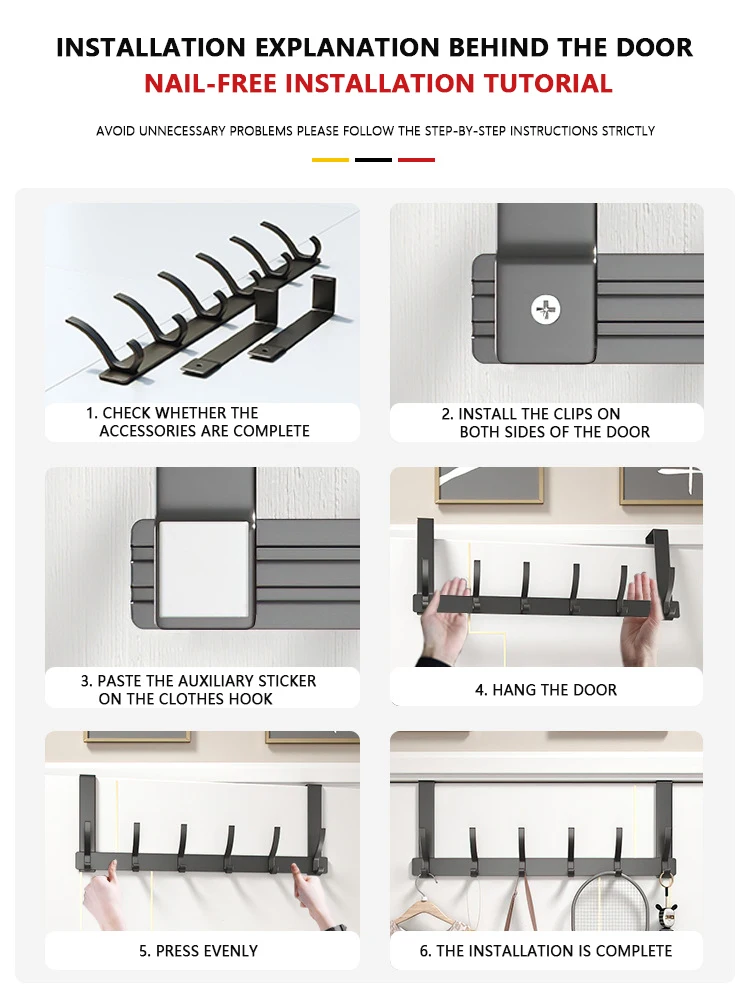 INSTALLATION EXPLANATION BEHIND THE DOOR
NAIL-FREE INSTALLATION TUTORIAL

AVOID UNNECESSARY PROBLEMS PLEASE FOLLOW THE STEP-BY-STEP INSTRUCTIONS STRICTLY

1. CHECK WHETHER THE ACCESSORIES ARE COMPLETE

2. INSTALL THE CLIPS ON BOTH SIDES OF THE DOOR

3. PASTE THE AUXILIARY STICKER ON THE CLOTHES HOOK

4. HANG THE DOOR

5. PRESS EVENLY

6. THE INSTALLATION IS COMPLETE