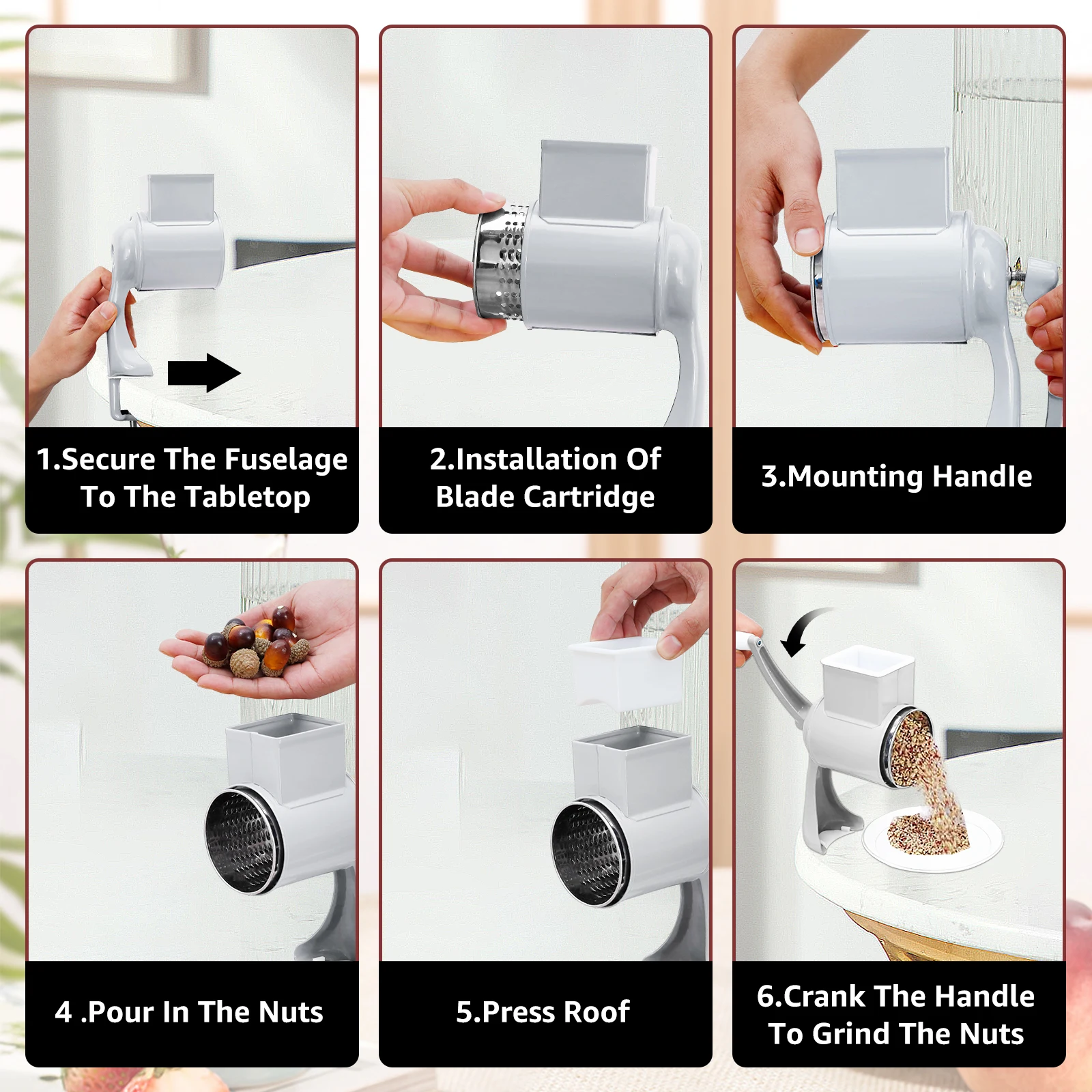 1.Secure The Fuselage To The Tabletop

2.Installation Of Blade Cartridge

3.Mounting Handle

4 .Pour In The Nuts

5.Press Roof

6.Crank The Handle To Grind The Nuts