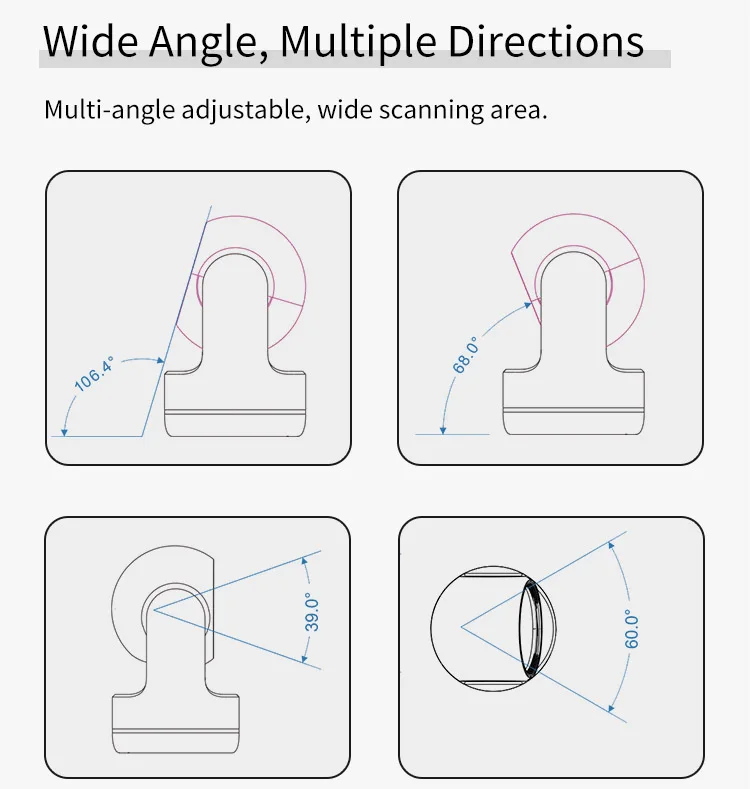 Wide Angle, Multiple Directions

Multi-angle adjustable, wide scanning area.

106.4°

68.0°

39.0°

60.0°