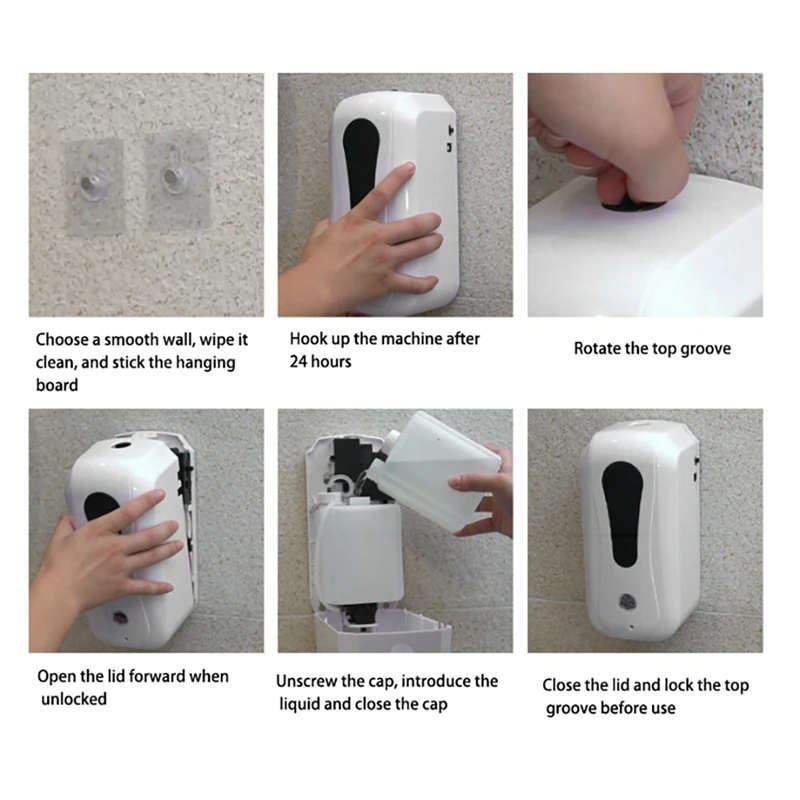 Choose a smooth wall, wipe it clean, and stick the hanging board

Hook up the machine after 24 hours

Rotate the top groove

Open the lid forward when unlocked

Unscrew the cap, introduce the liquid and close the cap

Close the lid and lock the top groove before use