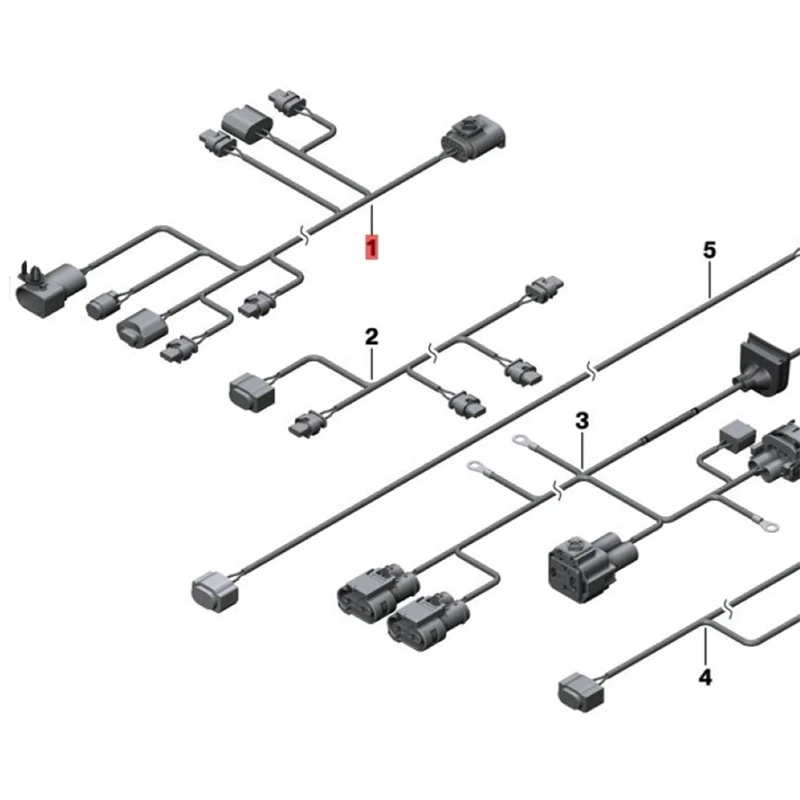 1
5
2
3
4