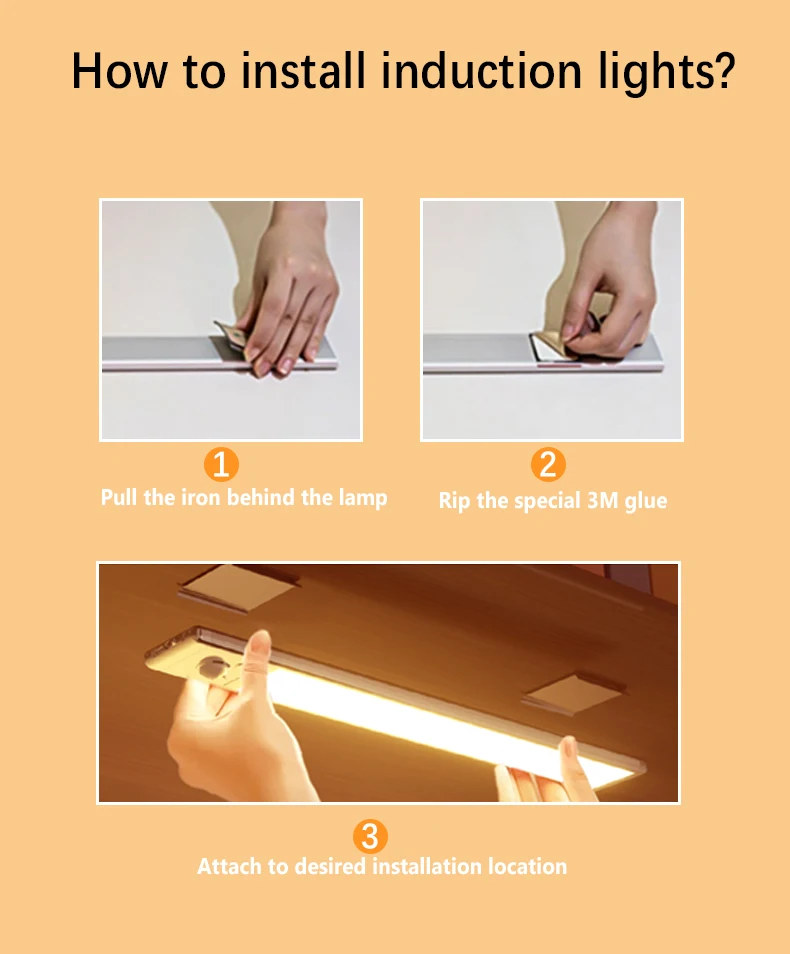 How to install induction lights?

1
Pull the iron behind the lamp

2
Rip the special 3M glue

3
Attach to desired installation location