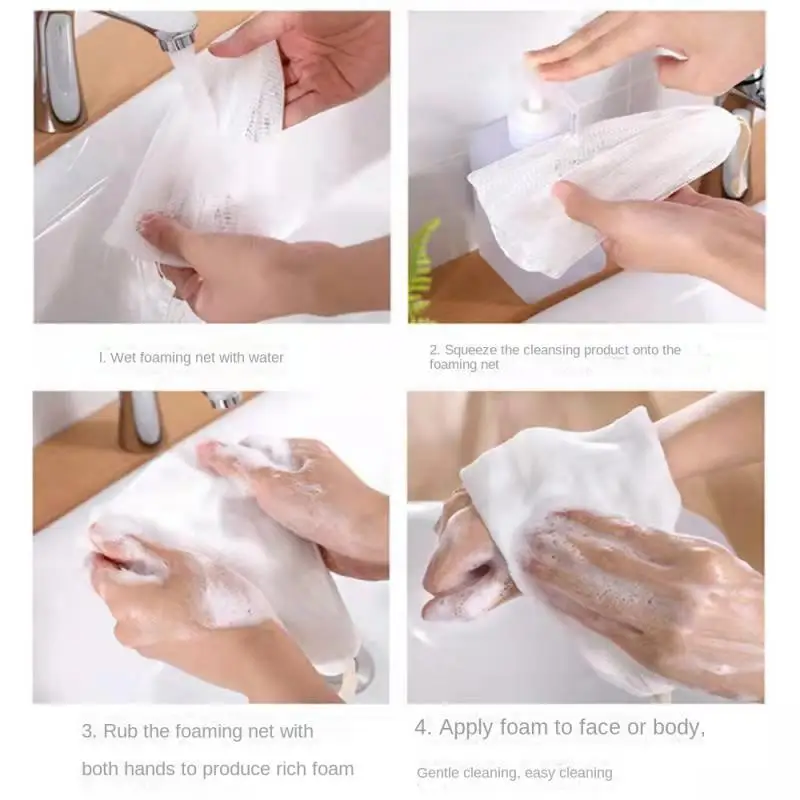 I. Wet foaming net with water

2. Squeeze the cleansing product onto the foaming net

3. Rub the foaming net with both hands to produce rich foam

4. Apply foam to face or body,

Gentle cleaning, easy cleaning