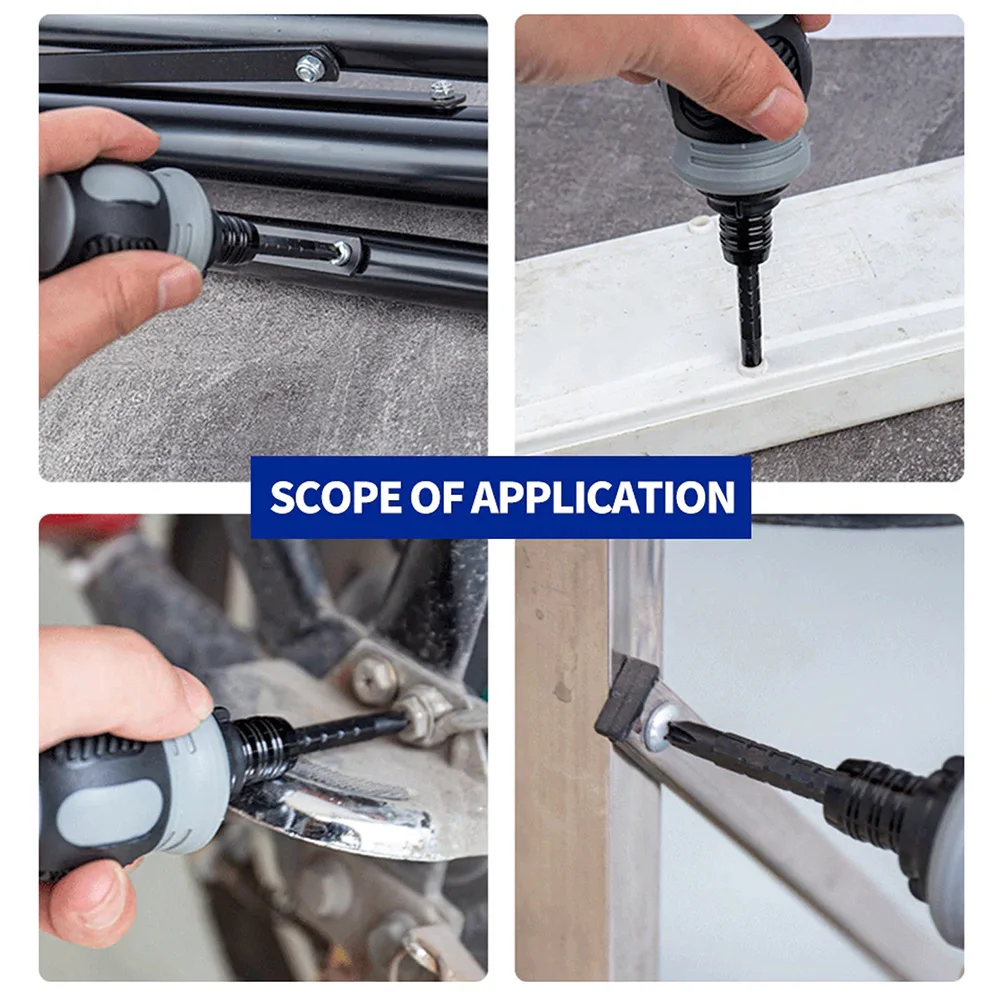 SCOPE OF APPLICATION