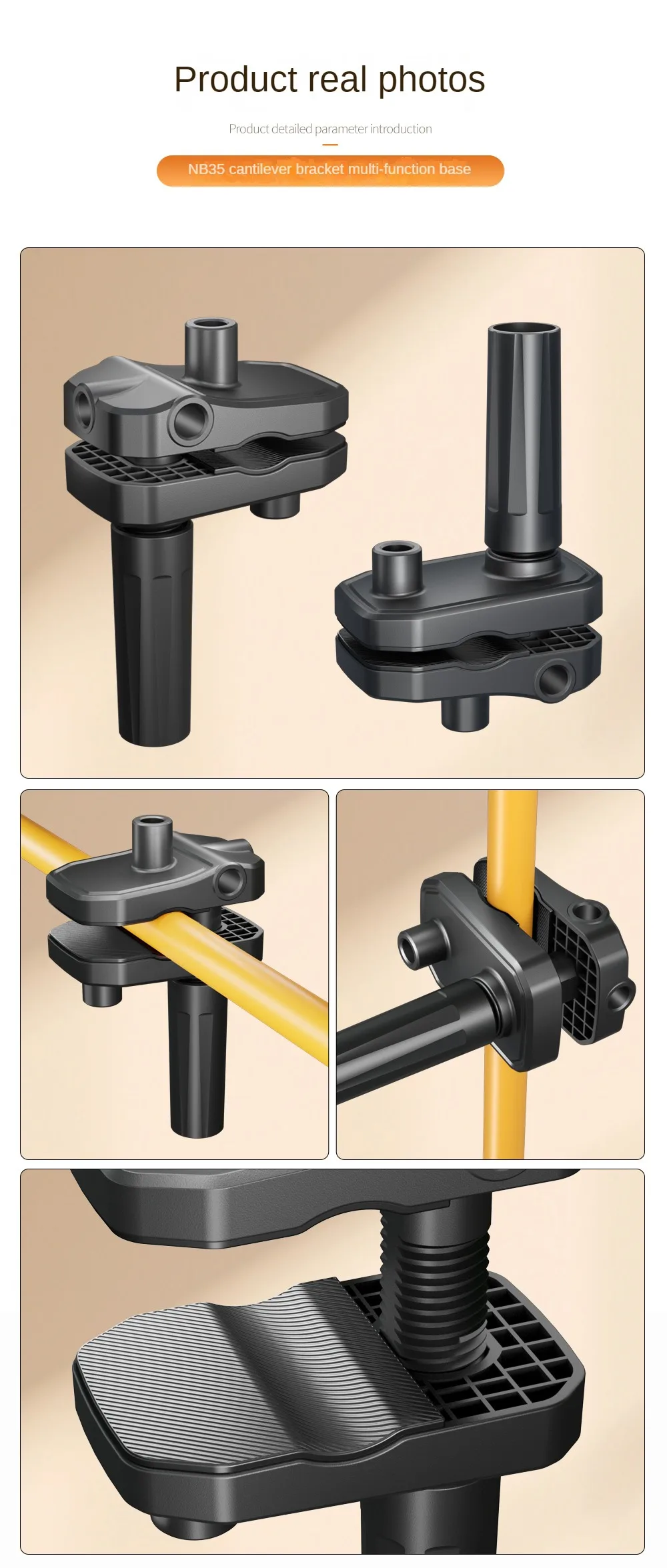 Product real photos

Product detailed parameter introduction

NB35 cantilever bracket multi-function base