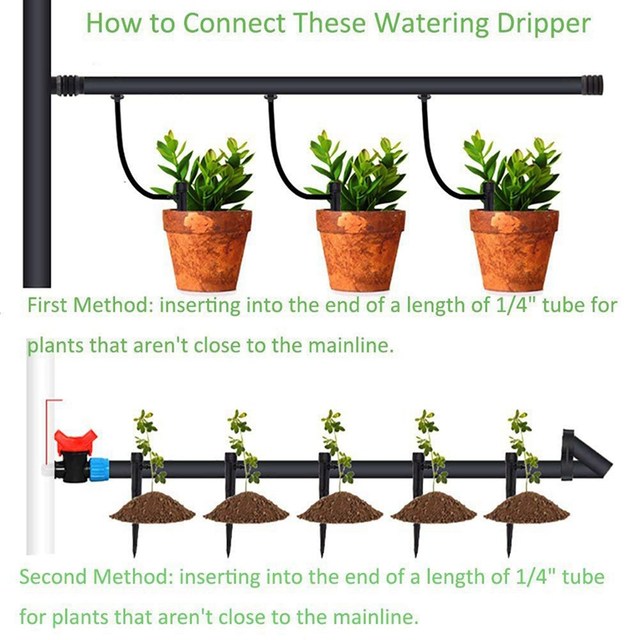 How to Connect These Watering Dripper

First Method: inserting into the end of a length of 1/4" tube for plants that aren't close to the mainline.

Second Method: inserting into the end of a length of 1/4" tube for plants that aren't close to the mainline.