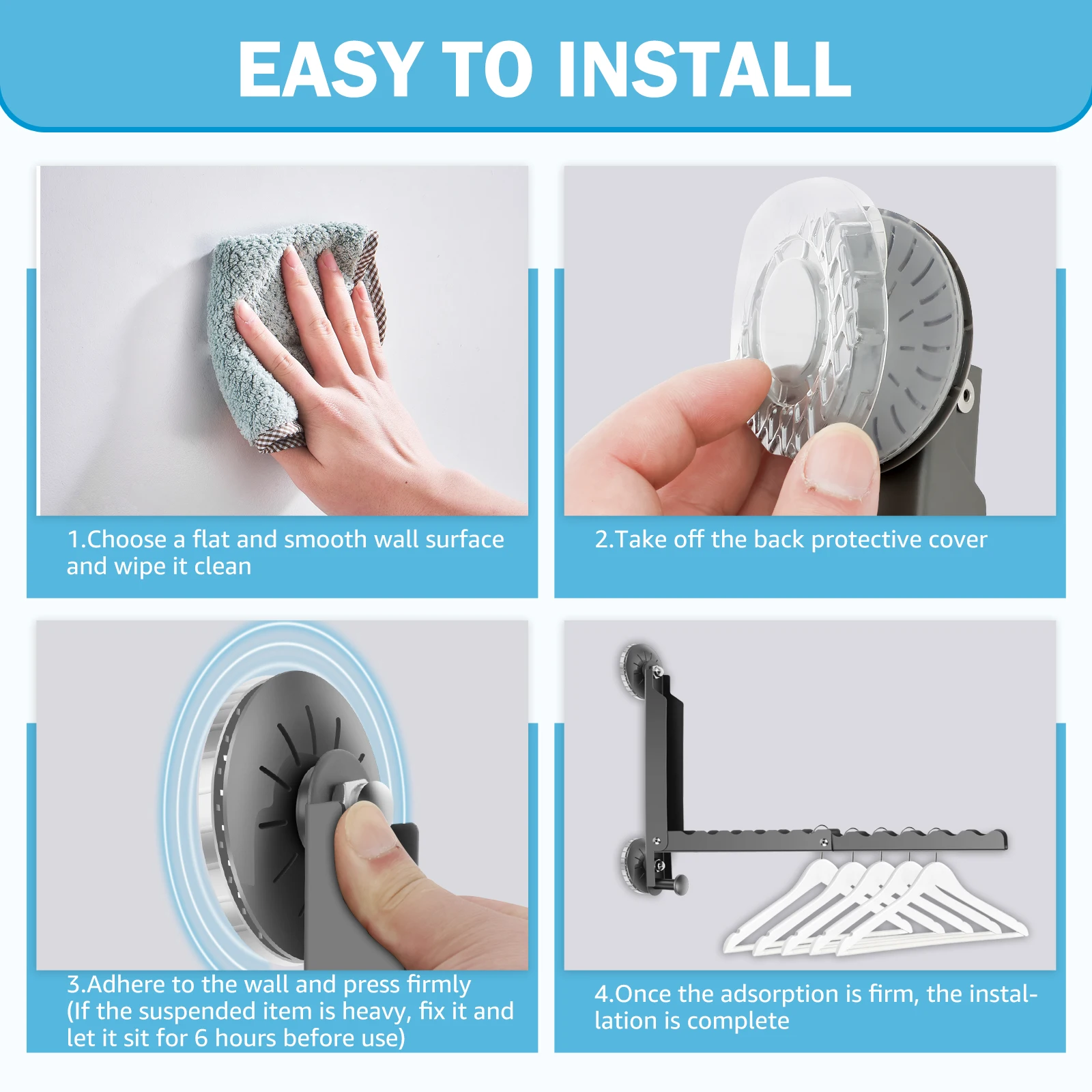 EASY TO INSTALL

1.Choose a flat and smooth wall surface and wipe it clean

2.Take off the back protective cover

3.Adhere to the wall and press firmly (If the suspended item is heavy, fix it and let it sit for 6 hours before use)

4.Once the adsorption is firm, the installation is complete