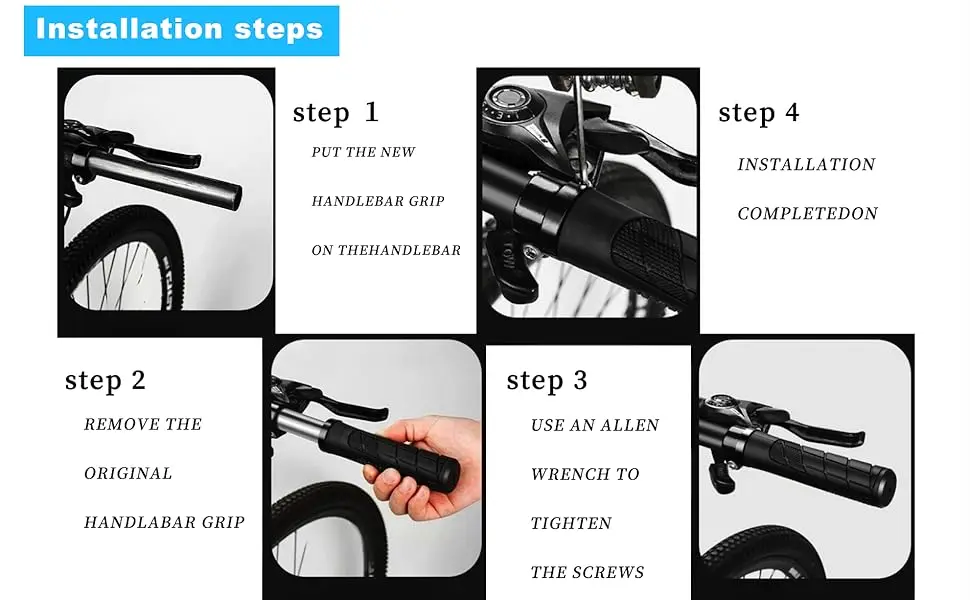 Installation steps

step 1
PUT THE NEW
HANDLEBAR GRIP
ON THEHANDLEBAR

step 4
INSTALLATION
COMPLETEDON

step 2
REMOVE THE
ORIGINAL
HANDLABAR GRIP

step 3
USE AN ALLEN
WRENCH TO
TIGHTEN
THE SCREWS