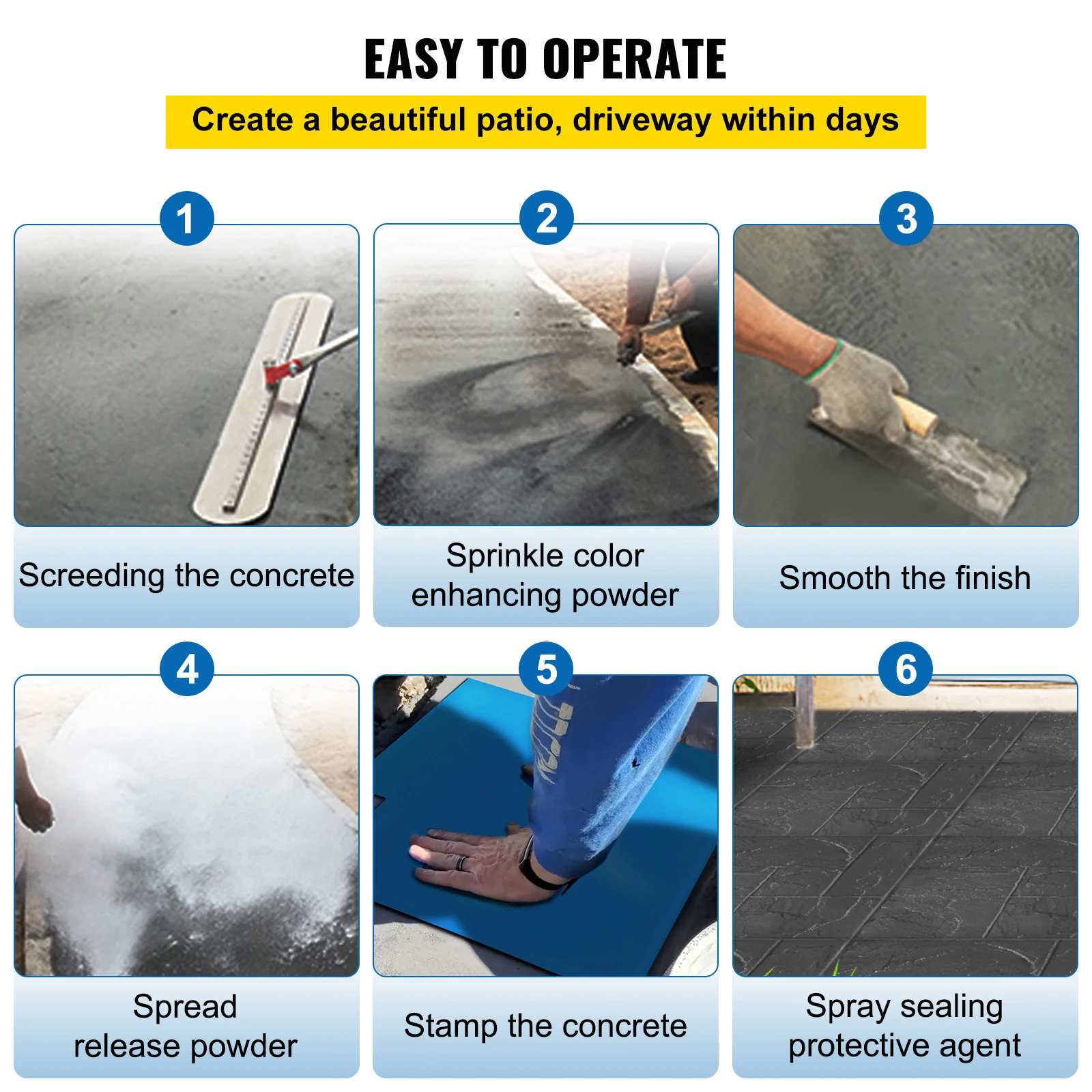 EASY TO OPERATE

Create a beautiful patio, driveway within days

1

Screeding the concrete

2

Sprinkle color enhancing powder

3

Smooth the finish

4

Spread release powder

5

Stamp the concrete

6

Spray sealing protective agent