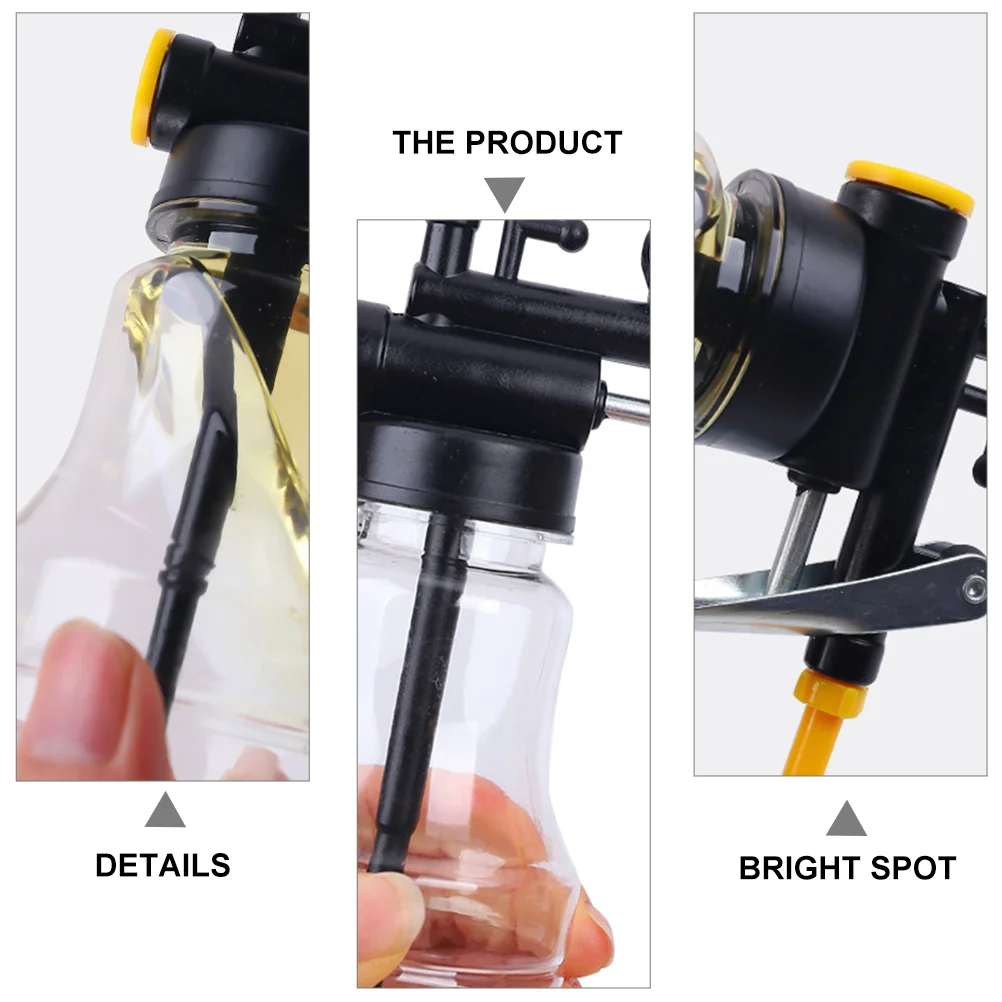 THE PRODUCT

DETAILS

BRIGHT SPOT