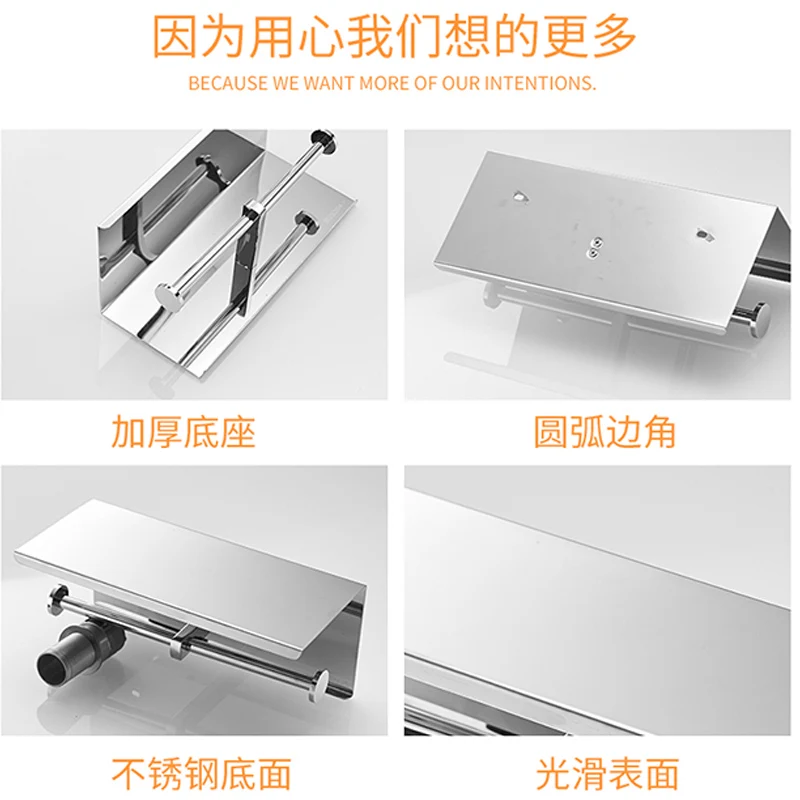 因为用心我们想的更多
BECAUSE WE WANT MORE OF OUR INTENTIONS.

加厚底座

圆弧边角

不锈钢底面

光滑表面