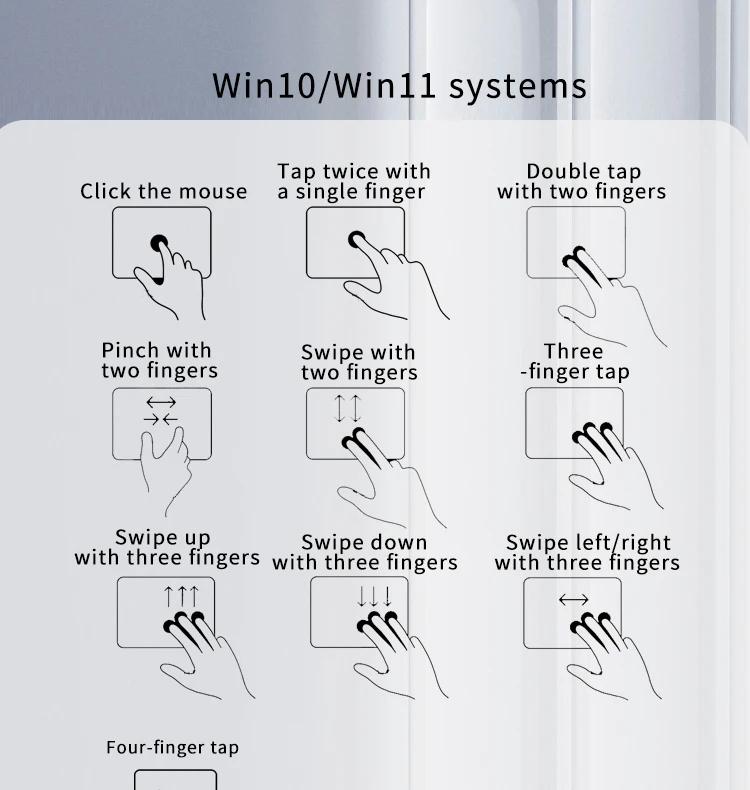 Win10/Win11 systems

Click the mouse

Tap twice with a single finger

Double tap with two fingers

Pinch with two fingers

Swipe with two fingers

Three -finger tap

Swipe up with three fingers

Swipe down with three fingers

Swipe left/right with three fingers

Four-finger tap