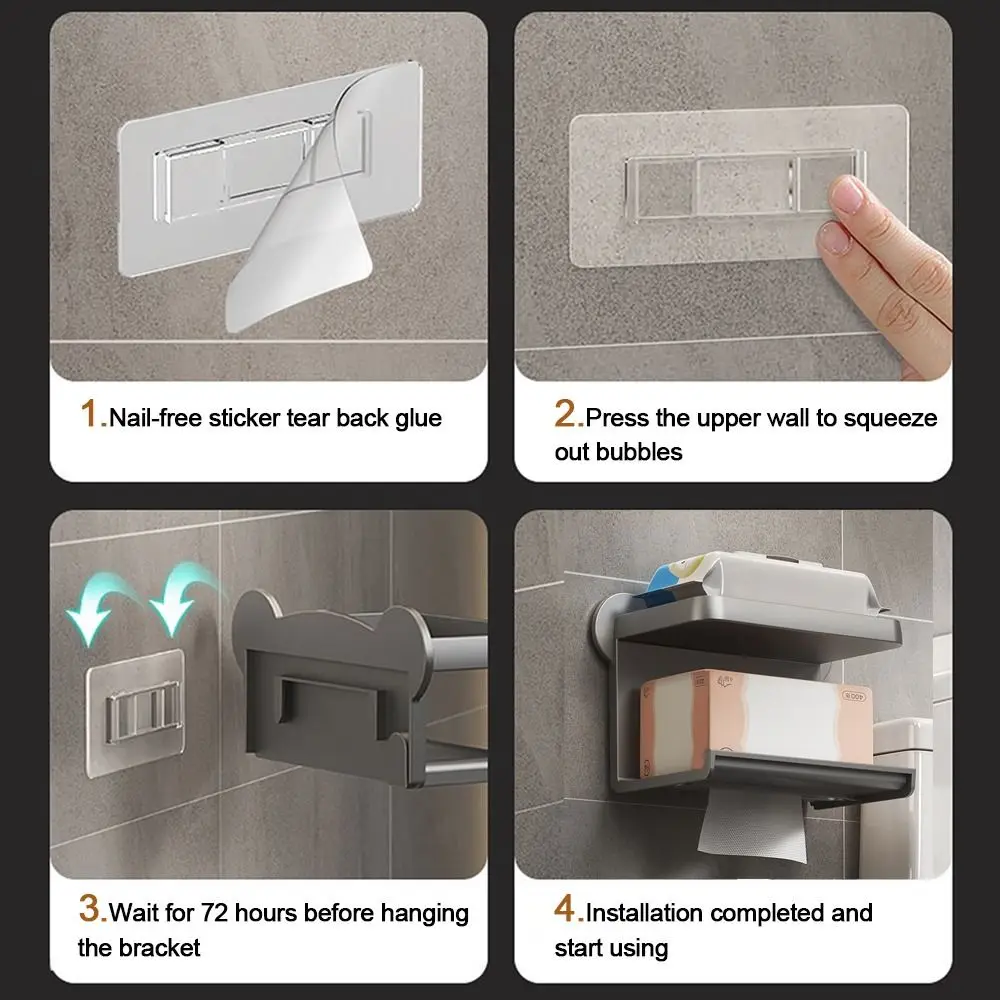 1.Nail-free sticker tear back glue

2.Press the upper wall to squeeze out bubbles

3.Wait for 72 hours before hanging the bracket

4.Installation completed and start using