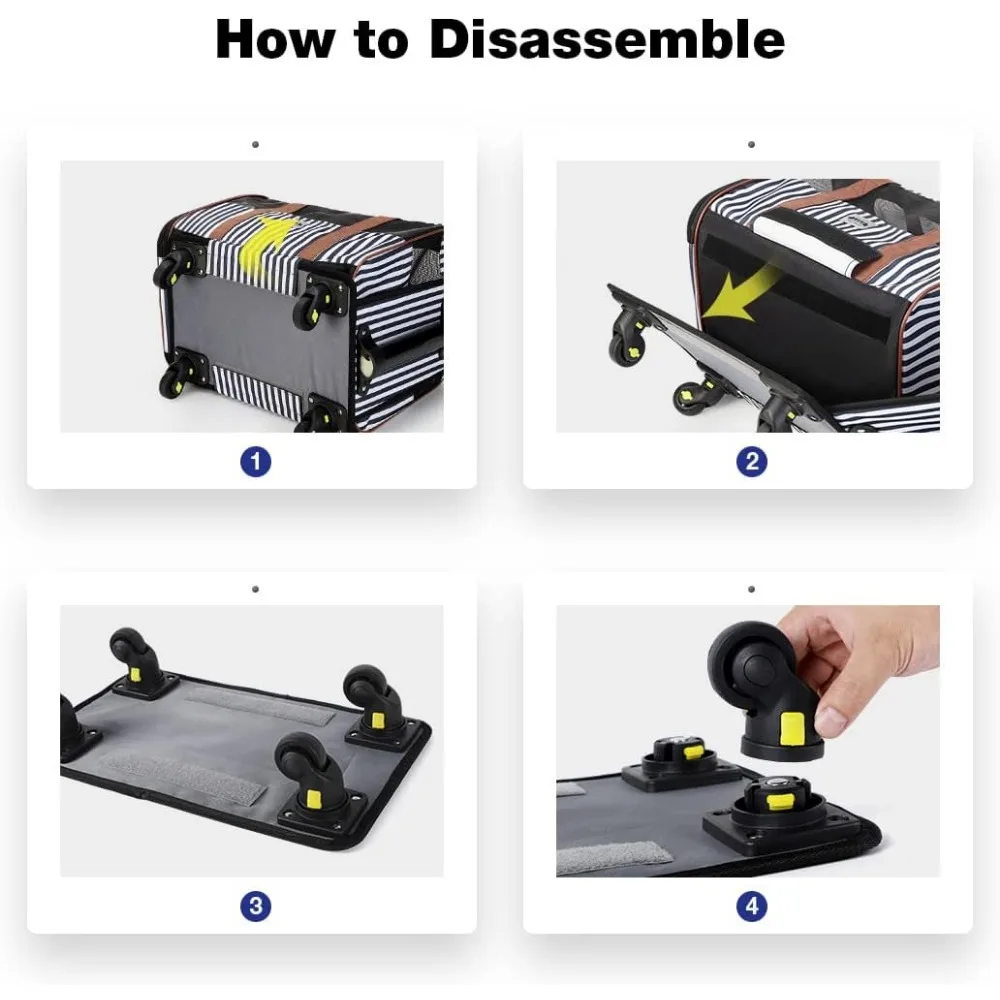 How to Disassemble

1

2

3

4