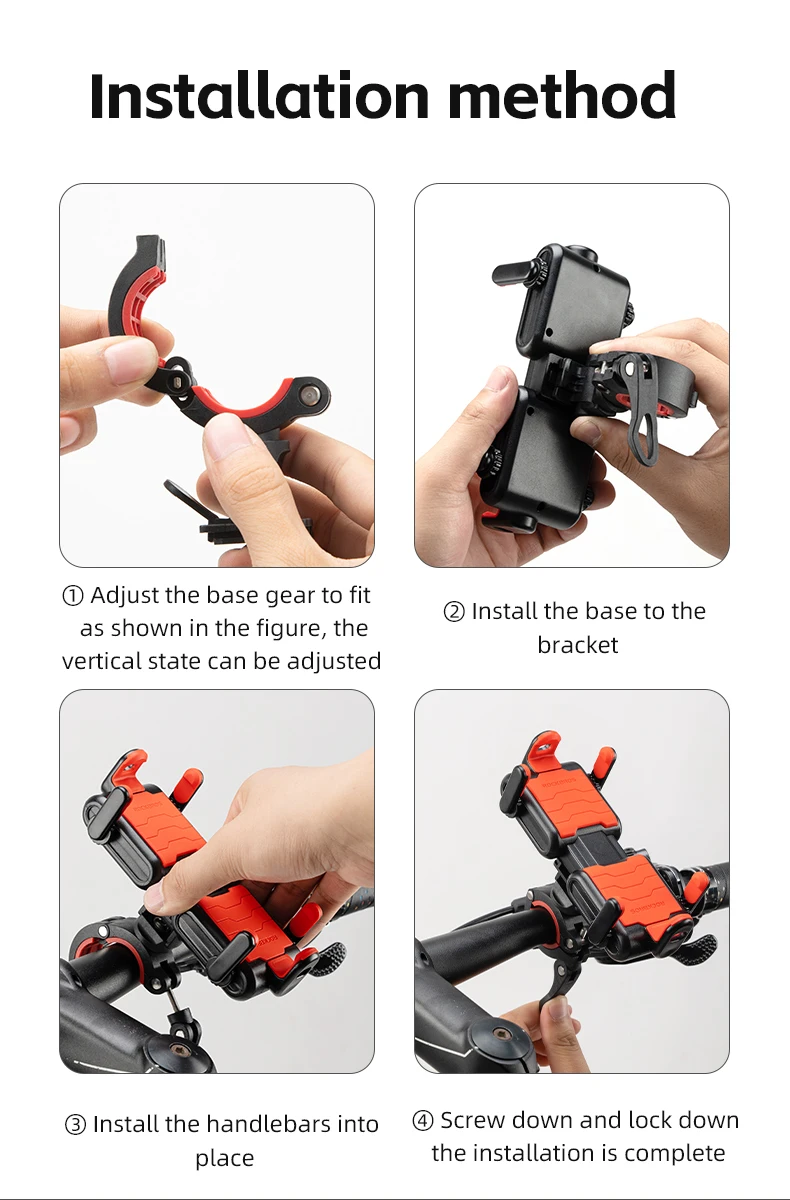 Installation method

① Adjust the base gear to fit as shown in the figure, the vertical state can be adjusted

② Install the base to the bracket

③ Install the handlebars into place

④ Screw down and lock down the installation is complete