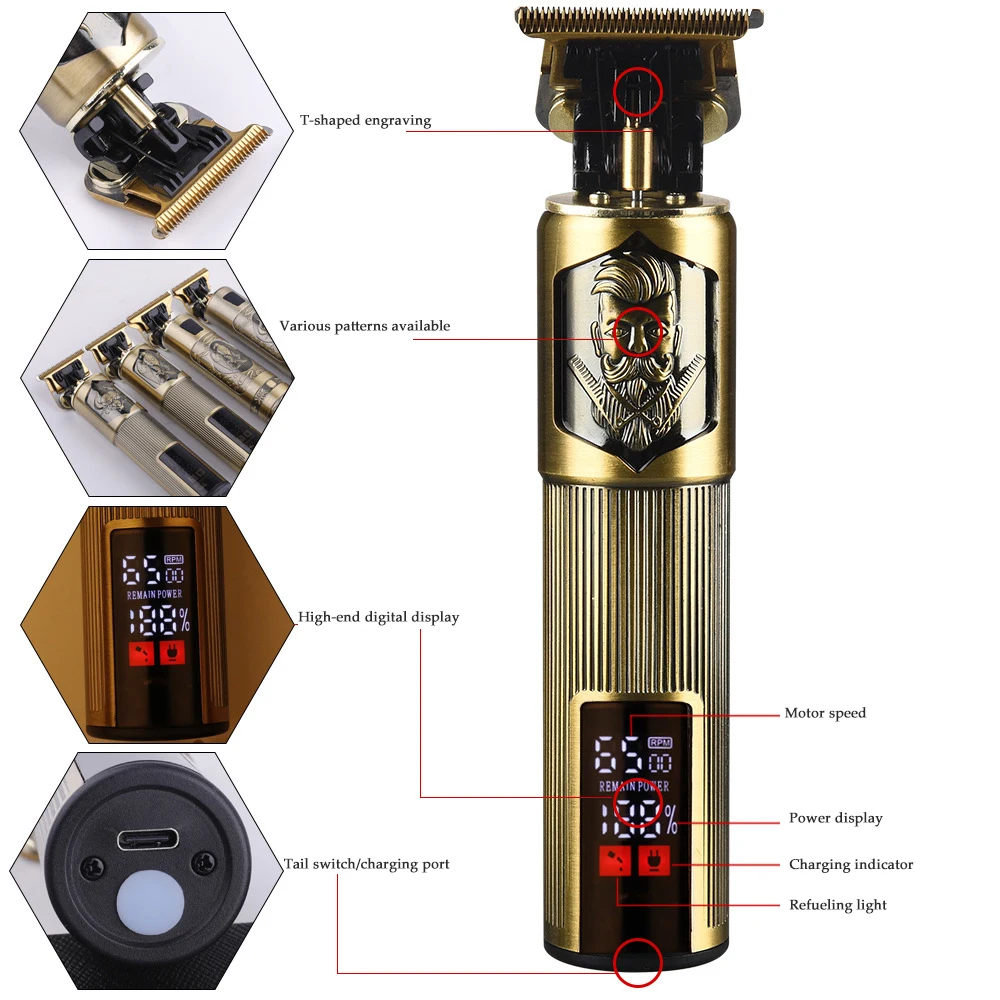 T-shaped engraving

Various patterns available

65 RPM 00
REMAIN POWER
188%

High-end digital display

Tail switch/charging port

65 RPM 00
REMAIN POWER
188%

Motor speed

Power display

Charging indicator

Refueling light