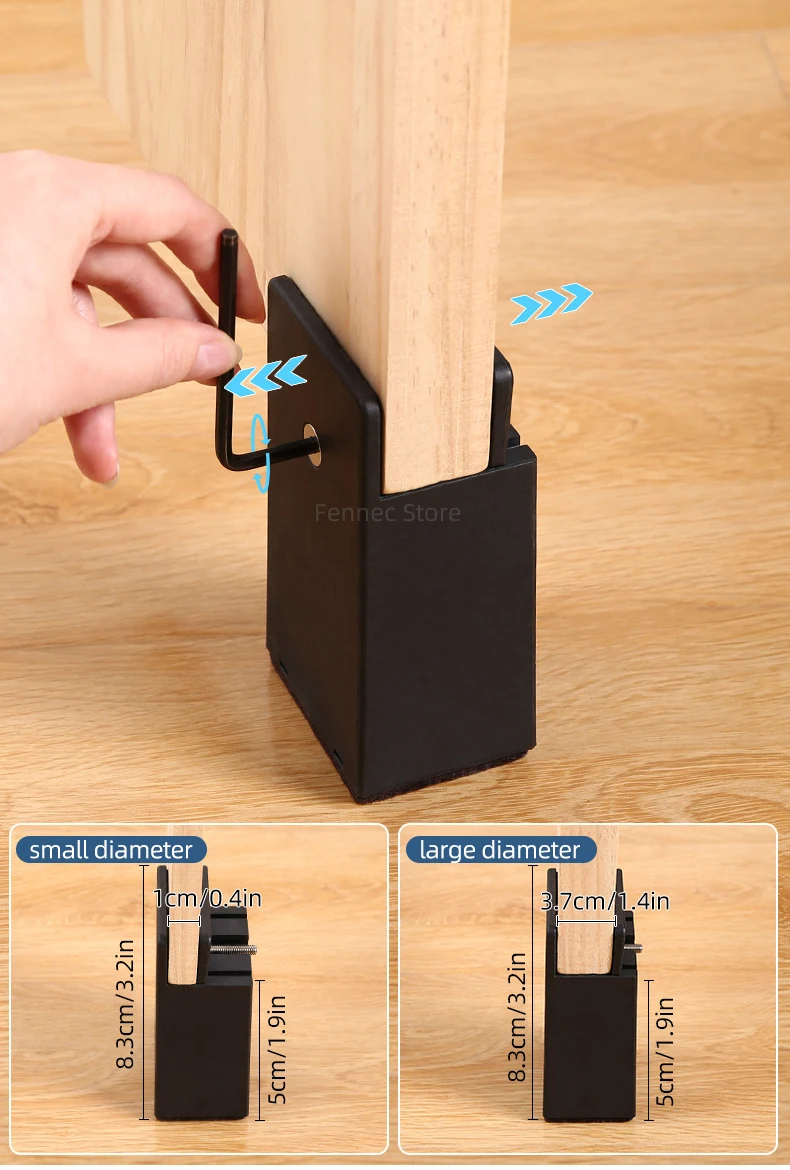 Fennec Store

small diameter

1cm/0.4in

8.3cm/3.2in

5cm/1.9in

large diameter

3.7cm/1.4in

8.3cm/3.2in

5cm/1.9in