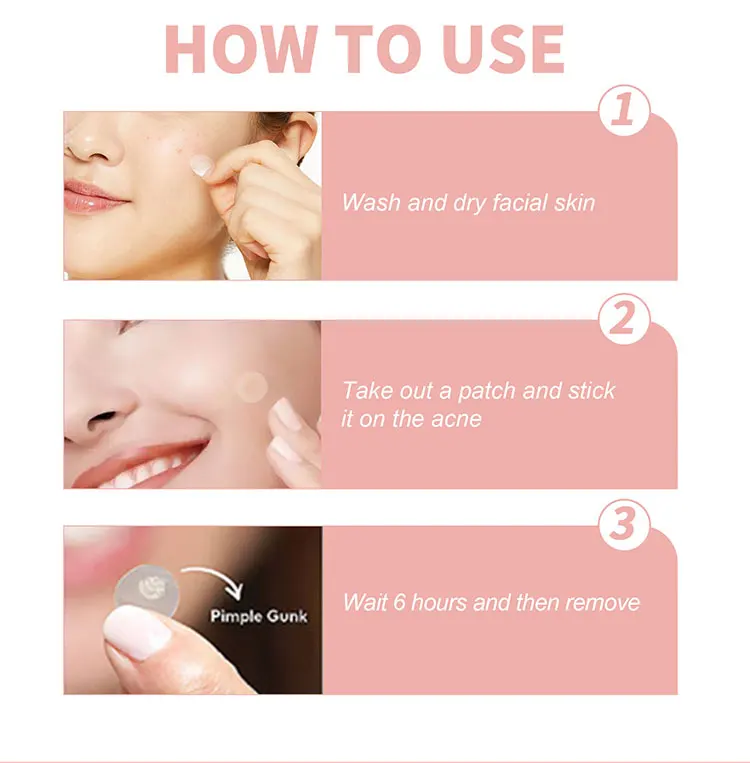 HOW TO USE

1

Wash and dry facial skin

2

Take out a patch and stick it on the acne

3

Pimple Gunk

Wait 6 hours and then remove