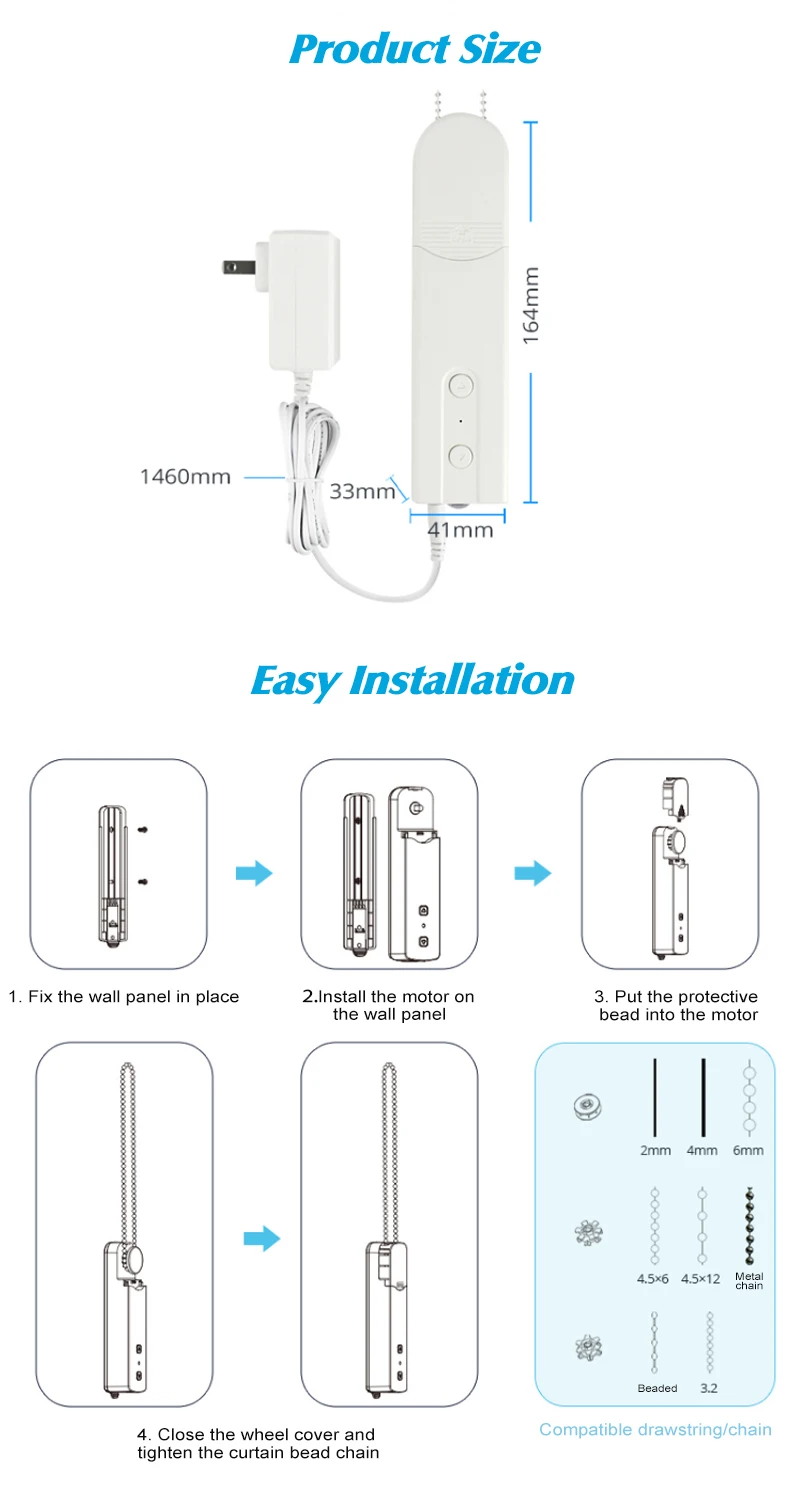 Product Size

164mm

1460mm

33mm

41mm

Easy Installation

1. Fix the wall panel in place

2.Install the motor on the wall panel

3. Put the protective bead into the motor

2mm 4mm 6mm

4.5×6 4.5×12 Metal chain

Beaded 3.2

4. Close the wheel cover and tighten the curtain bead chain

Compatible drawstring/chain