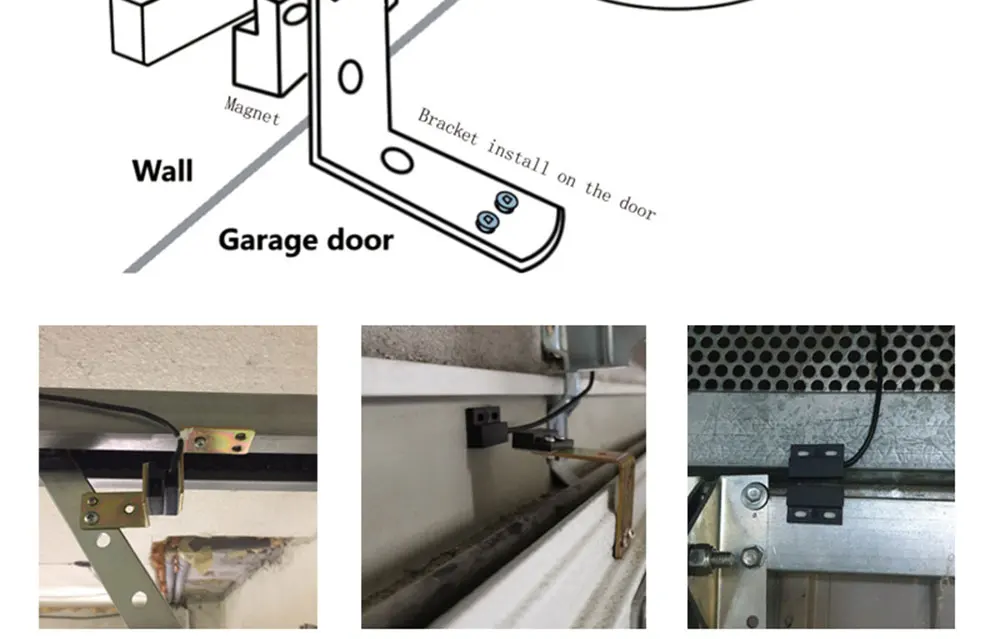 Magnet

Bracket install on the door

Wall

Garage door