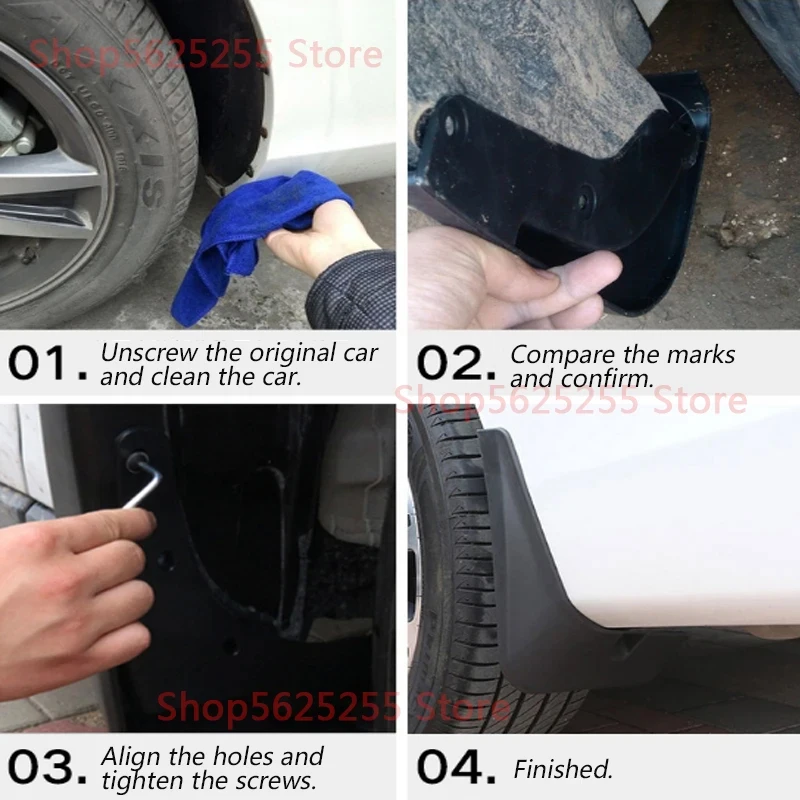 Shop5625255 Store

01. Unscrew the original car and clean the car.

02. Compare the marks and confirm.

Shop5625255 Store

Shop5625255 Store

03. Align the holes and tighten the screws.

04. Finished.