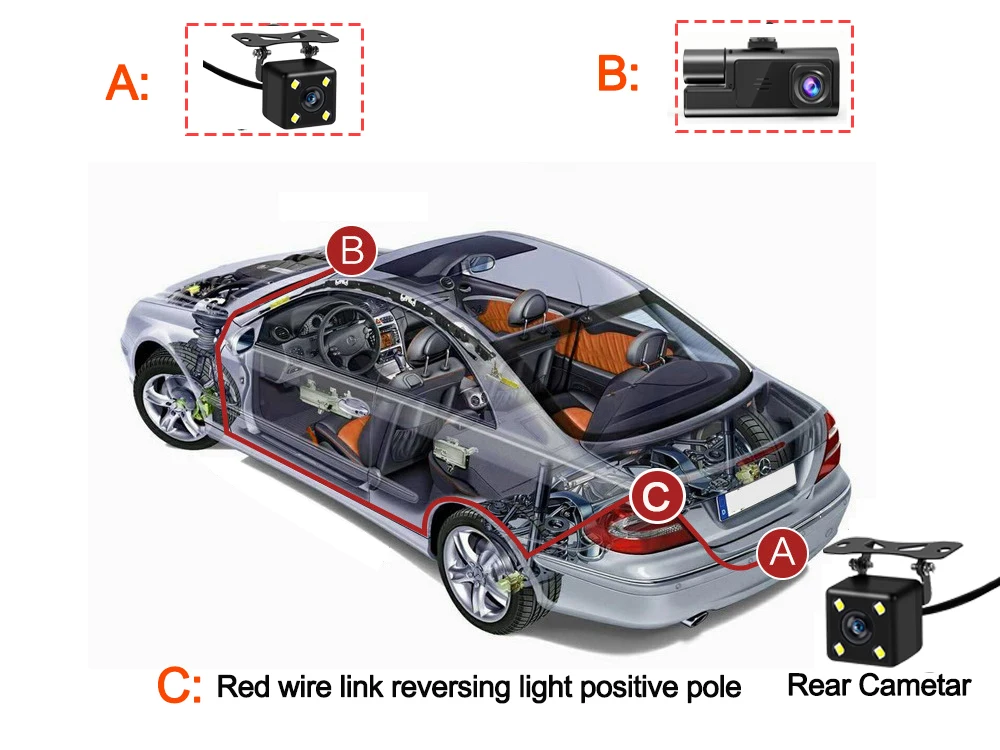 A:

B:

B

C

A

C: Red wire link reversing light positive pole

Rear Cametar