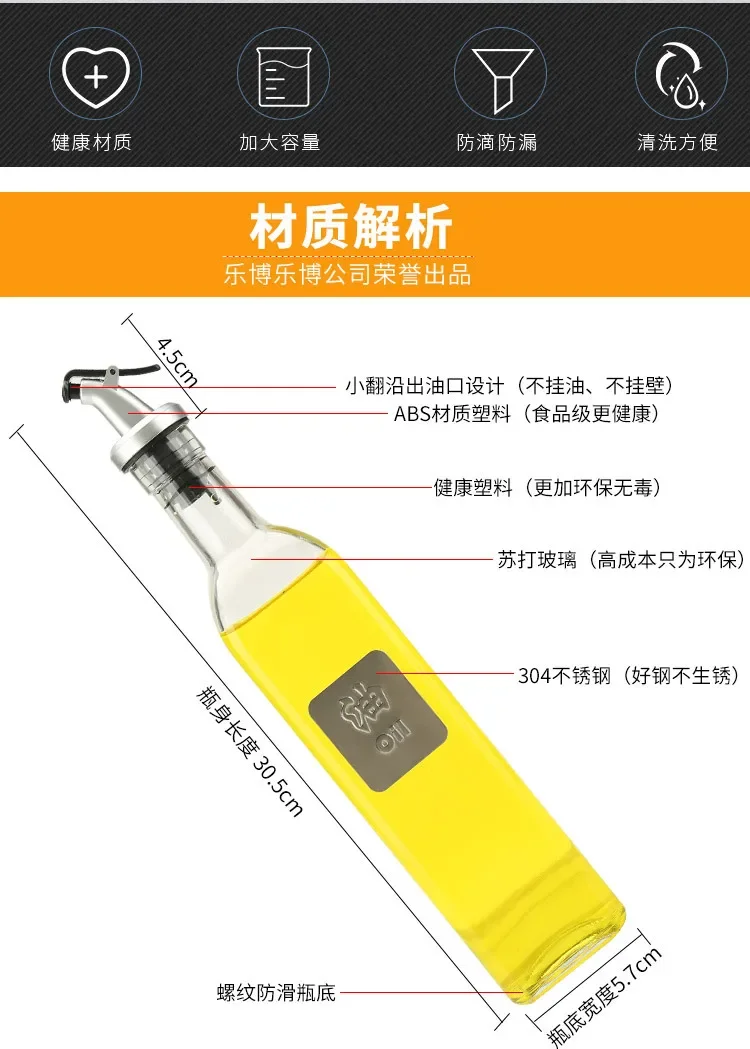 健康材质 加大容量 防滴防漏 清洗方便

材质解析
乐博乐博公司荣誉出品

4.5cm

小翻沿出油口设计（不挂油、不挂壁）
ABS材质塑料（食品级更健康）
健康塑料（更加环保无毒）
苏打玻璃（高成本只为环保）
304不锈钢（好钢不生锈）

油
Oil

瓶身长度 30.5cm

螺纹防滑瓶底

瓶底宽度5.7cm