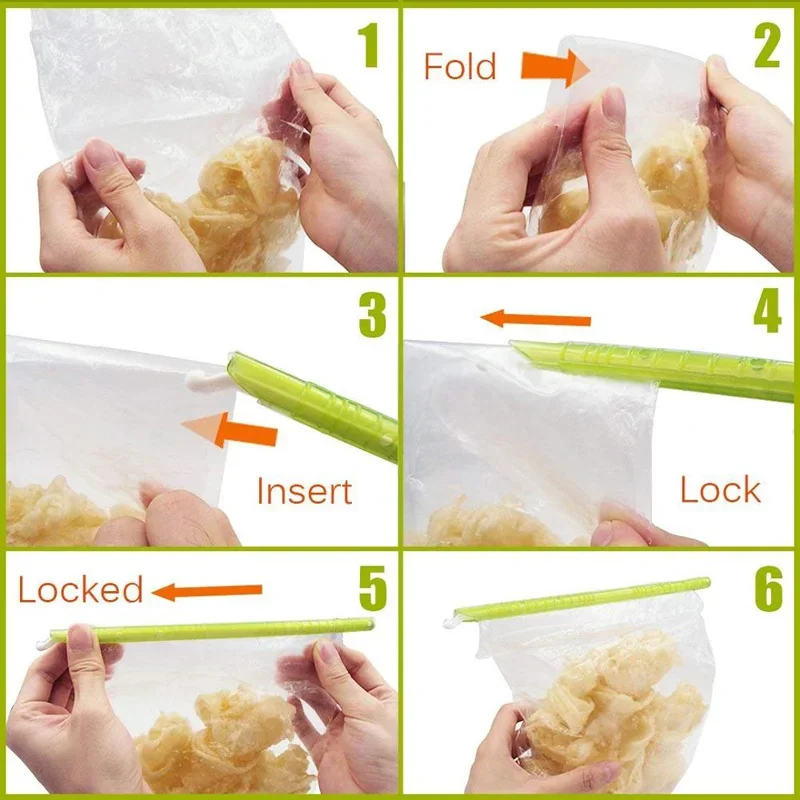 1

Fold 2

3

Insert

4

Lock

Locked 5

6