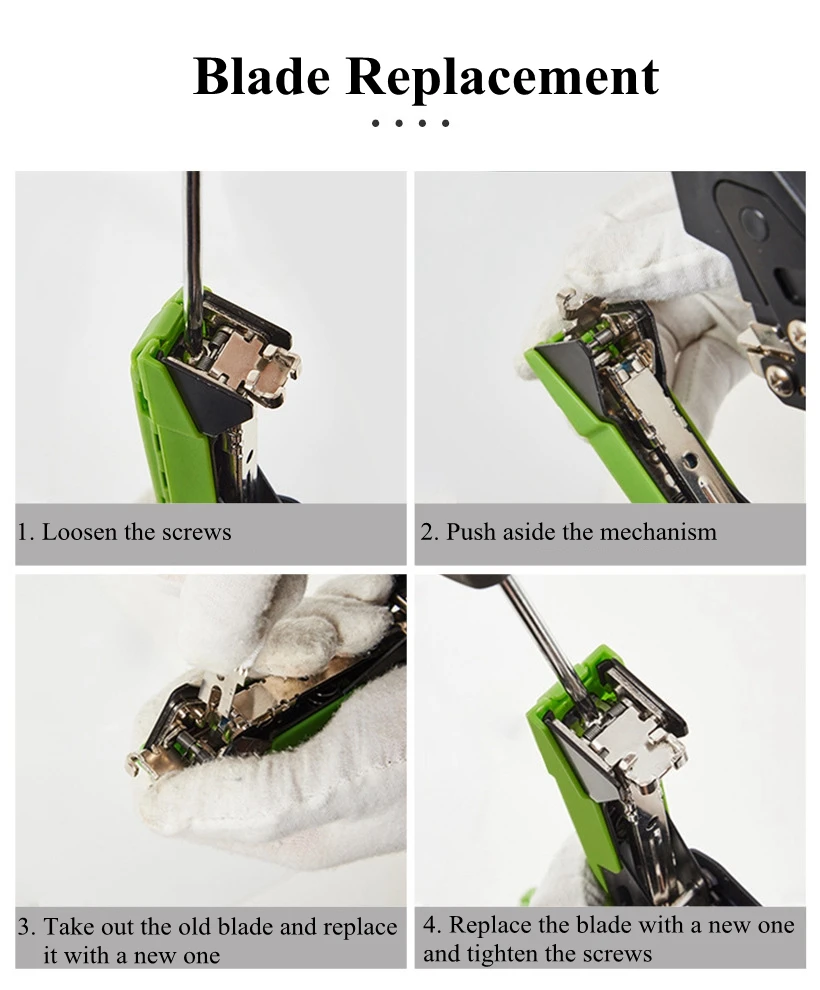 Blade Replacement

1. Loosen the screws

2. Push aside the mechanism

3. Take out the old blade and replace it with a new one

4. Replace the blade with a new one and tighten the screws