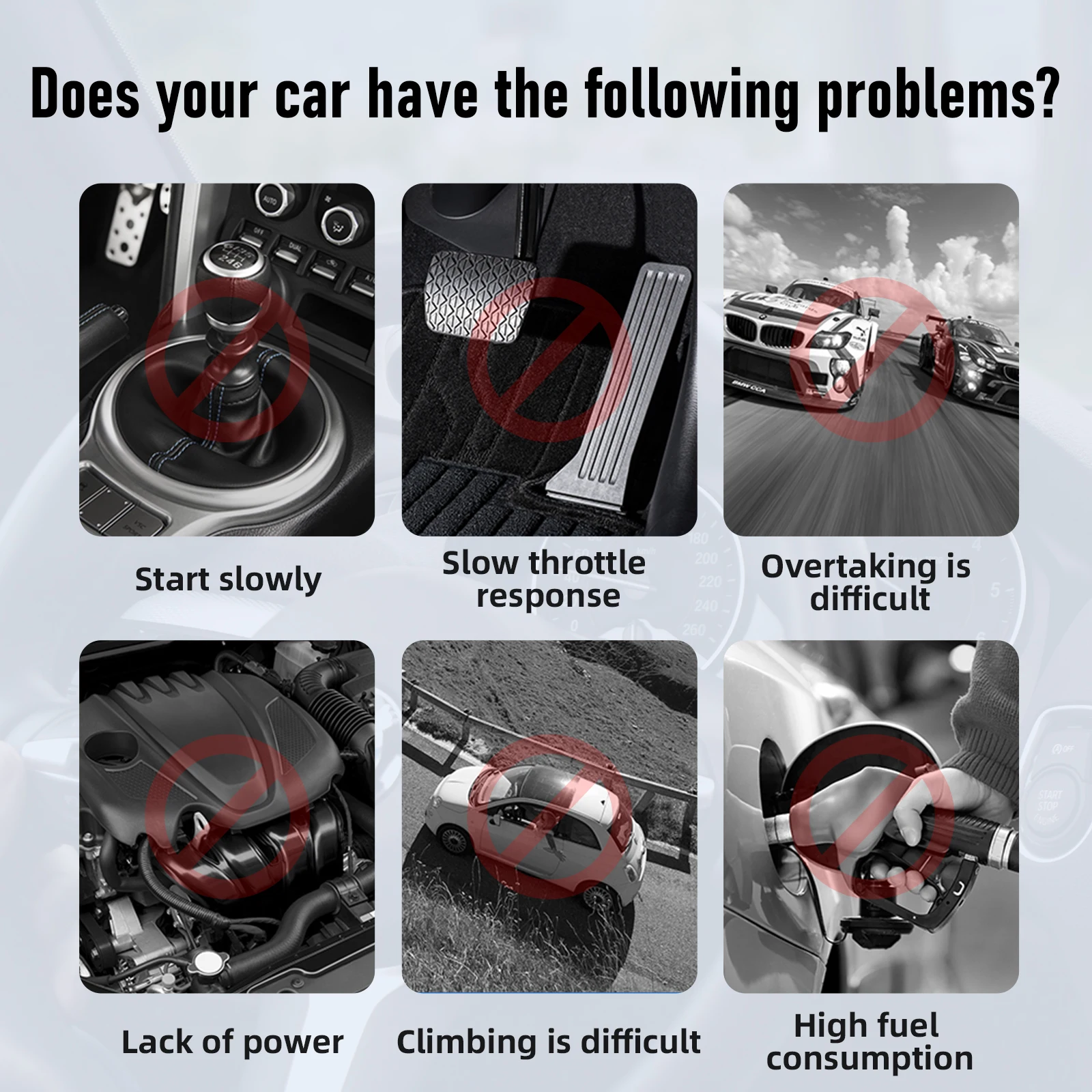 Does your car have the following problems?

Start slowly

Slow throttle response

Overtaking is difficult

Lack of power

Climbing is difficult

High fuel consumption