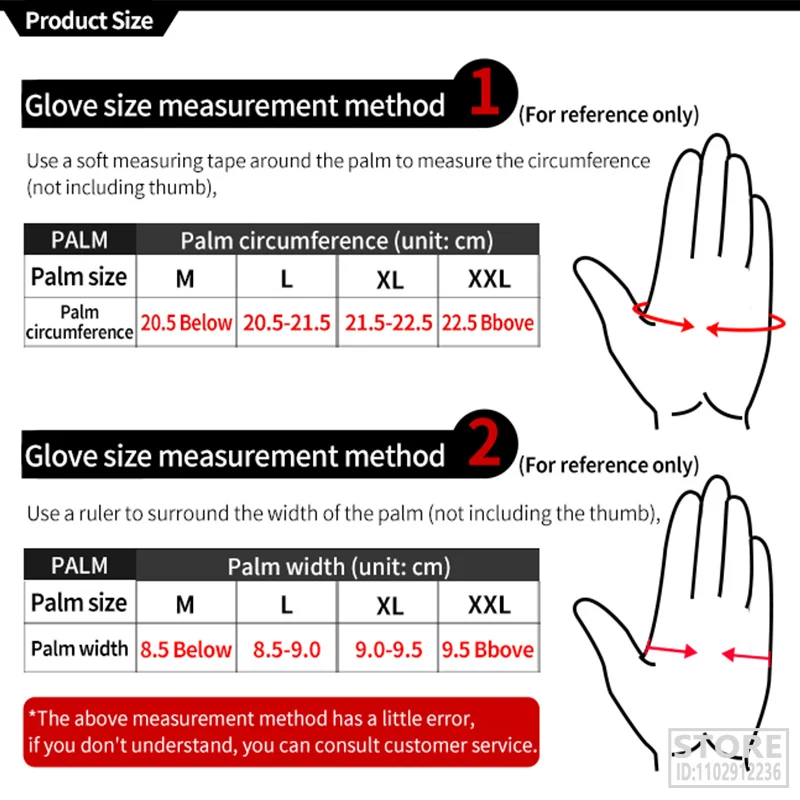 Product Size

Glove size measurement method 1 (For reference only)

Use a soft measuring tape around the palm to measure the circumference (not including thumb),

| PALM | Palm circumference (unit: cm) | | | |
|---|---|---|---|---|
| Palm size | M | L | XL | XXL |
| Palm circumference | 20.5 Below | 20.5-21.5 | 21.5-22.5 | 22.5 Bbove |

Glove size measurement method 2 (For reference only)

Use a ruler to surround the width of the palm (not including the thumb),

| PALM | Palm width (unit: cm) | | | |
|---|---|---|---|---|
| Palm size | M | L | XL | XXL |
| Palm width | 8.5 Below | 8.5-9.0 | 9.0-9.5 | 9.5 Bbove |

*The above measurement method has a little error, if you don't understand, you can consult customer service.

STORE
ID:1102912236